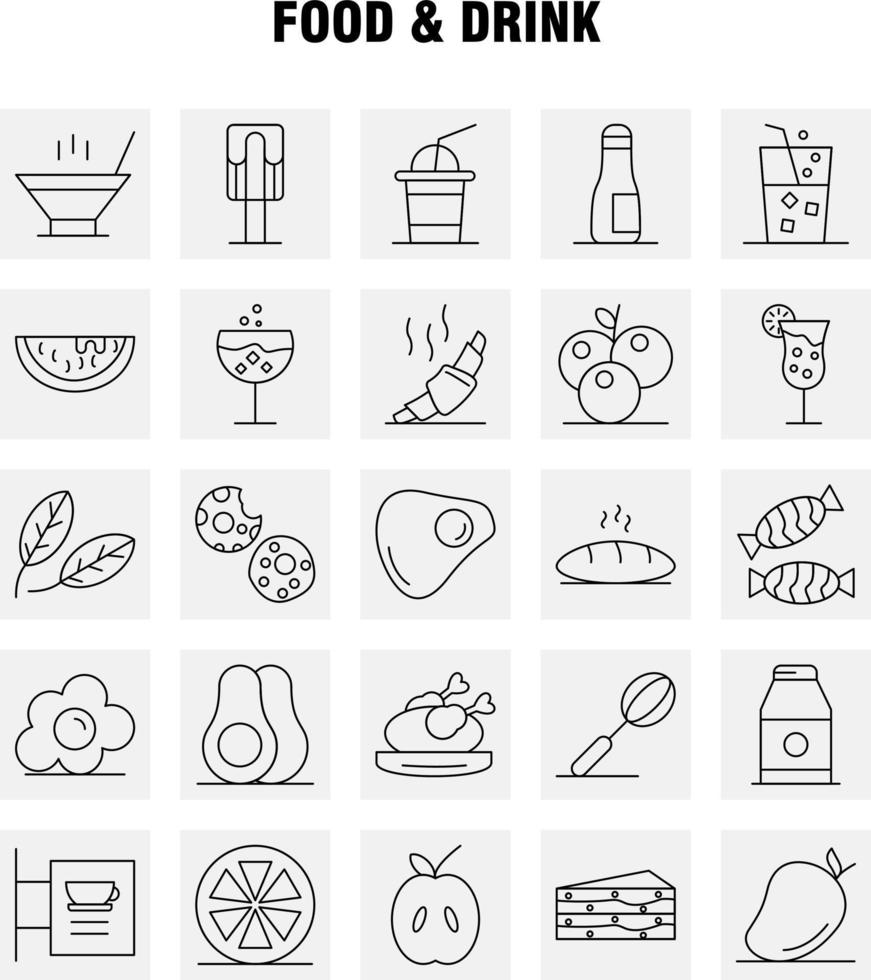 FOOD & DRINK