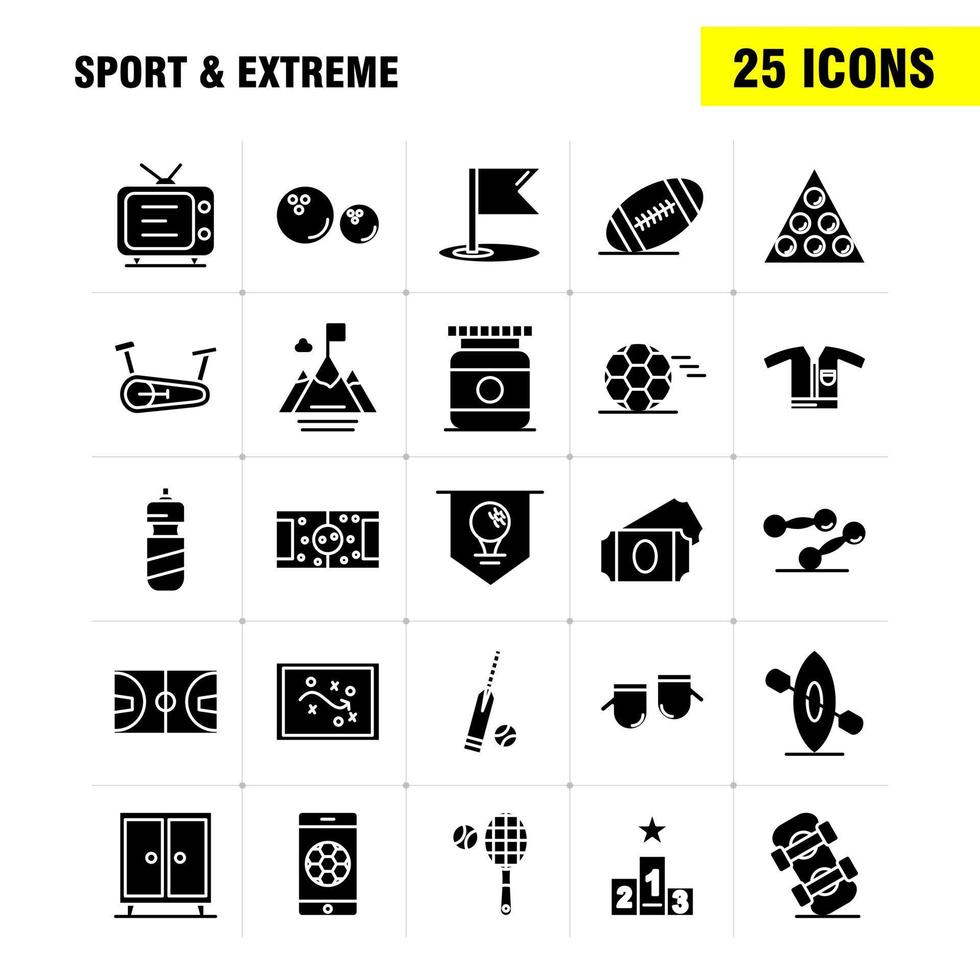 SPORT & EXTREME

25 ICONS

2 1 3