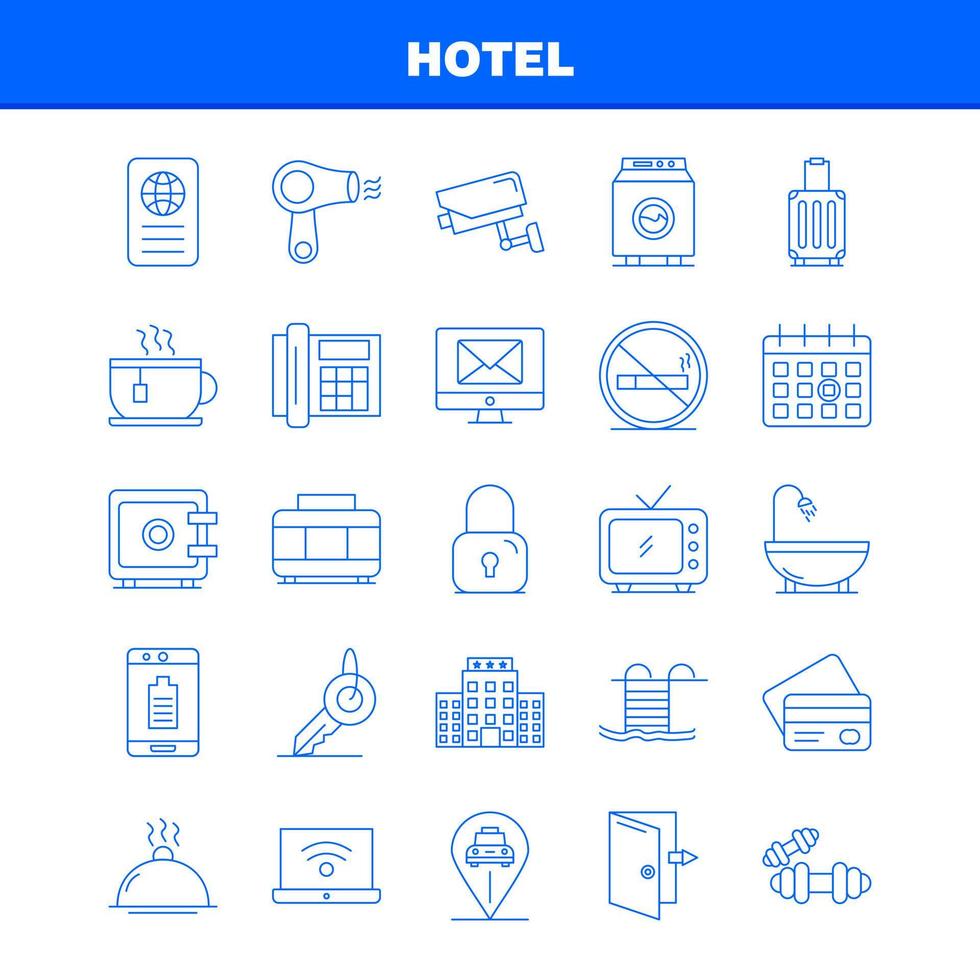 HOTEL