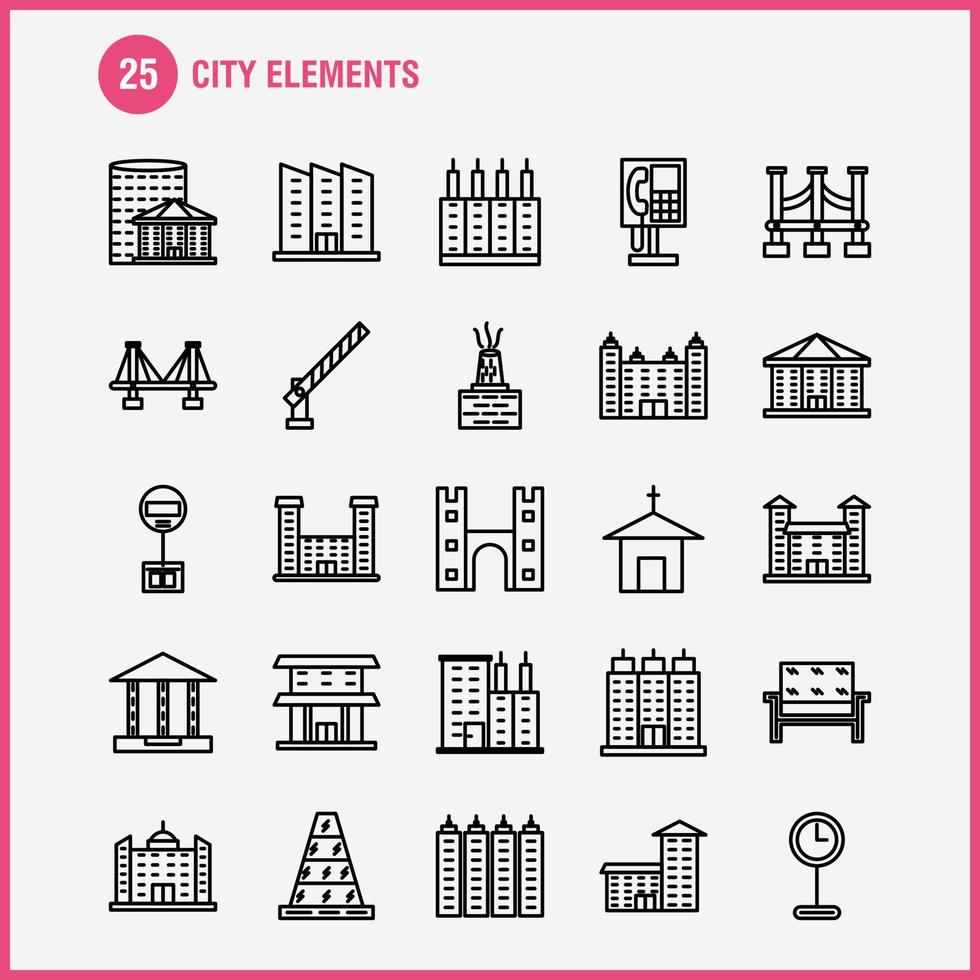 25 CITY ELEMENTS