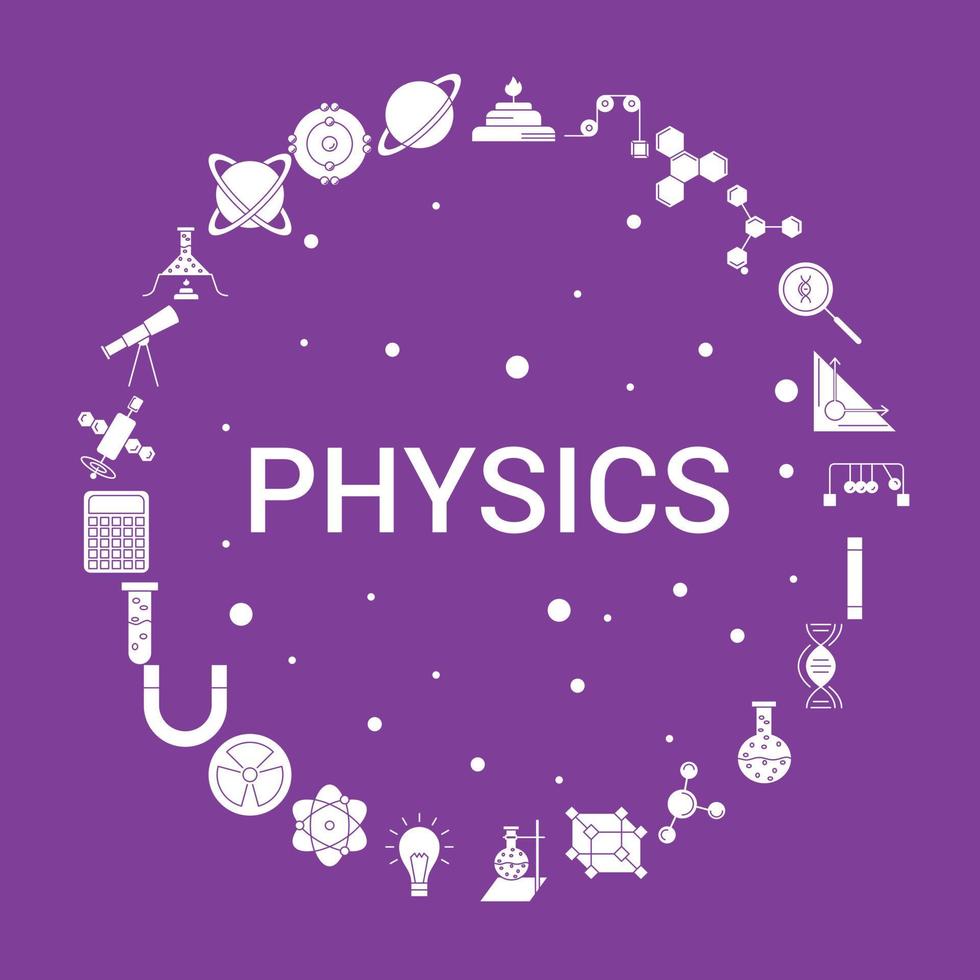 PHYSICS