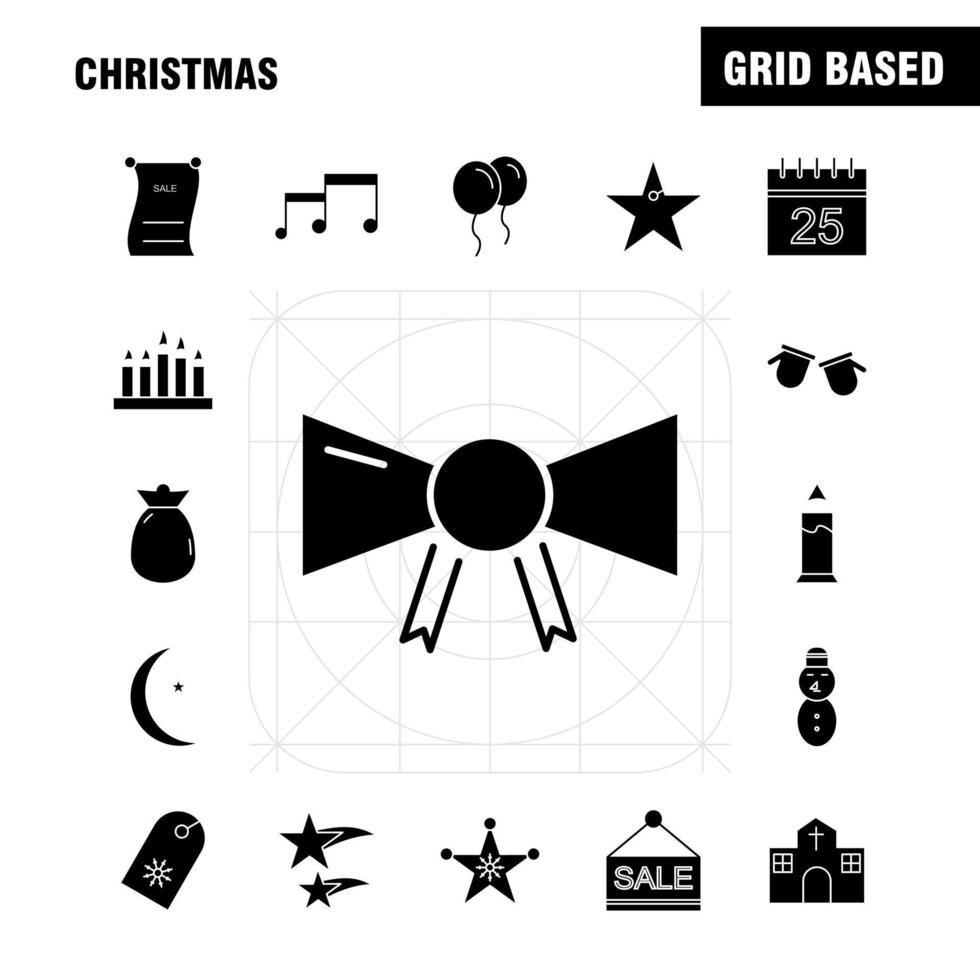 CHRISTMAS

GRID BASED

SALE

25

SALE