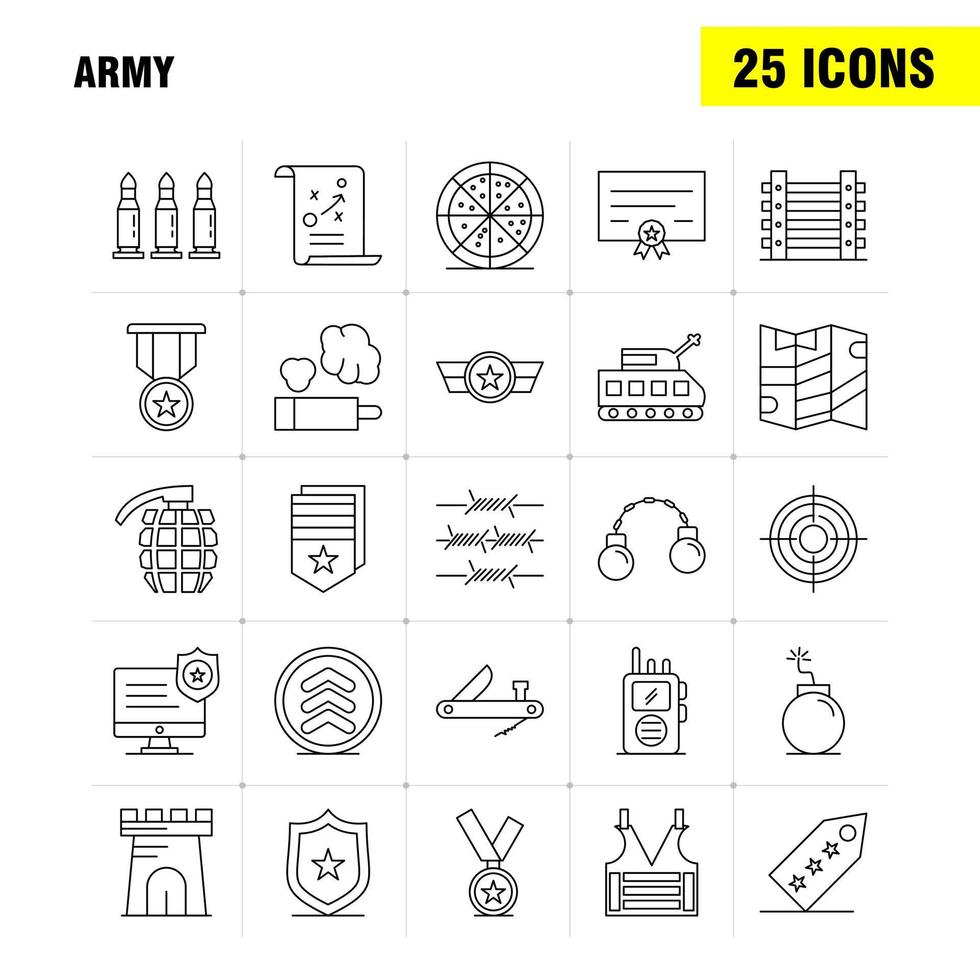 ARMY

25 ICONS