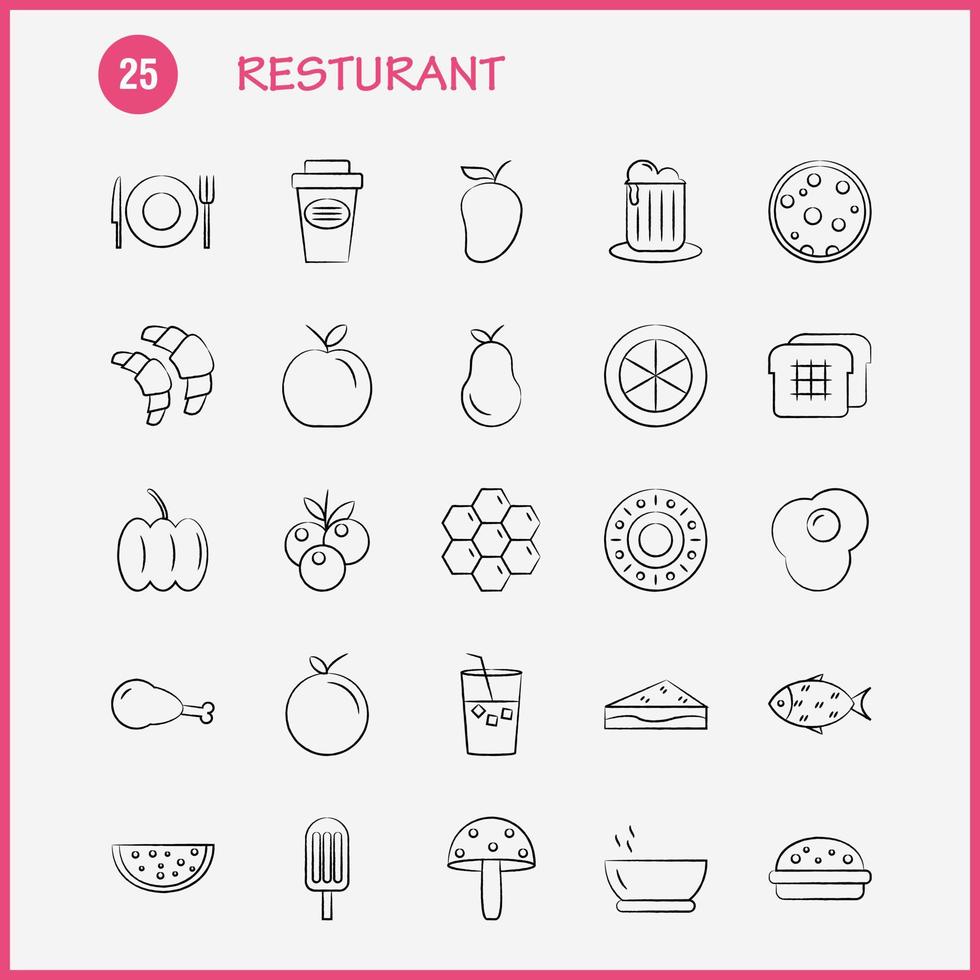 25

RESTURANT