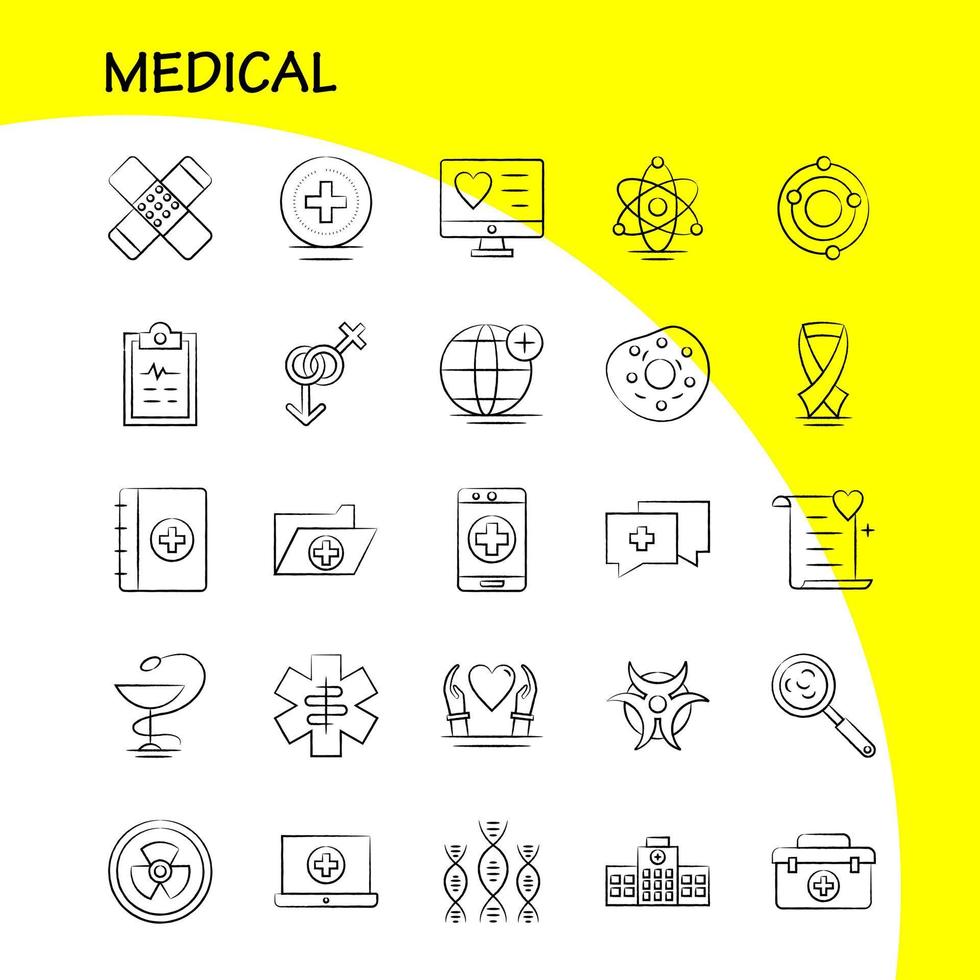 MEDICAL