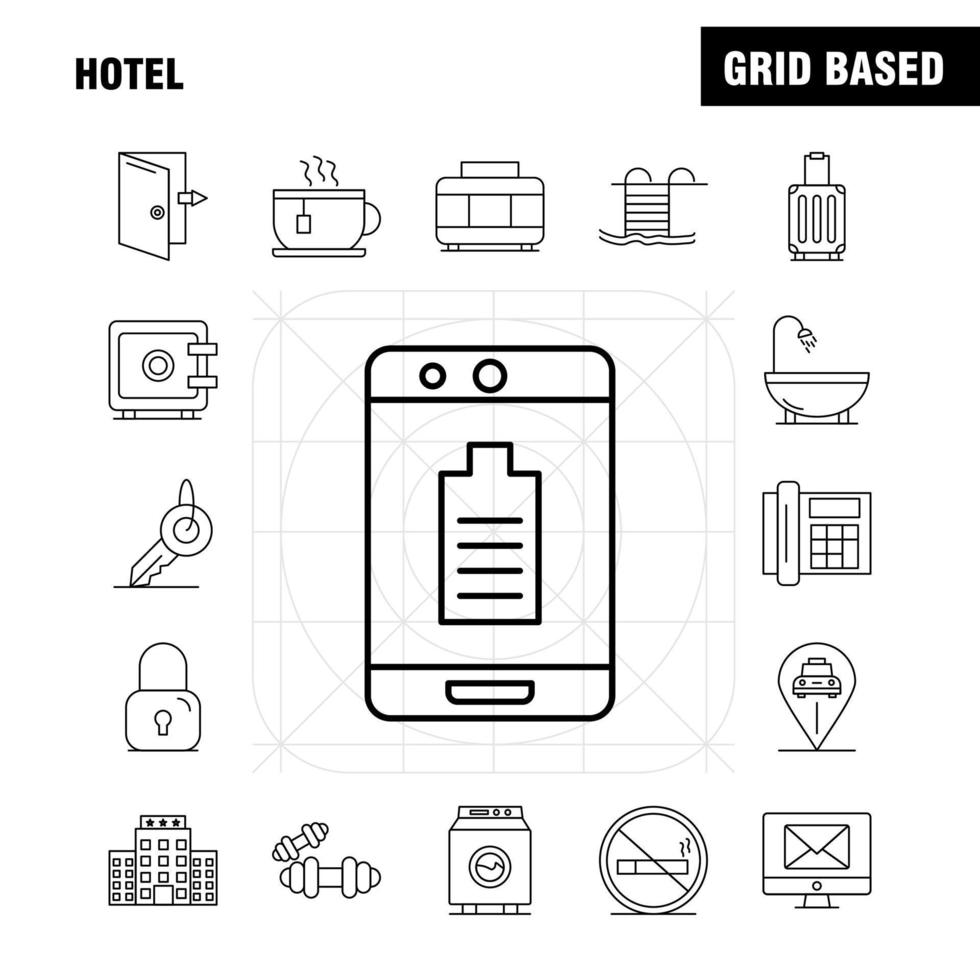 HOTEL

GRID BASED