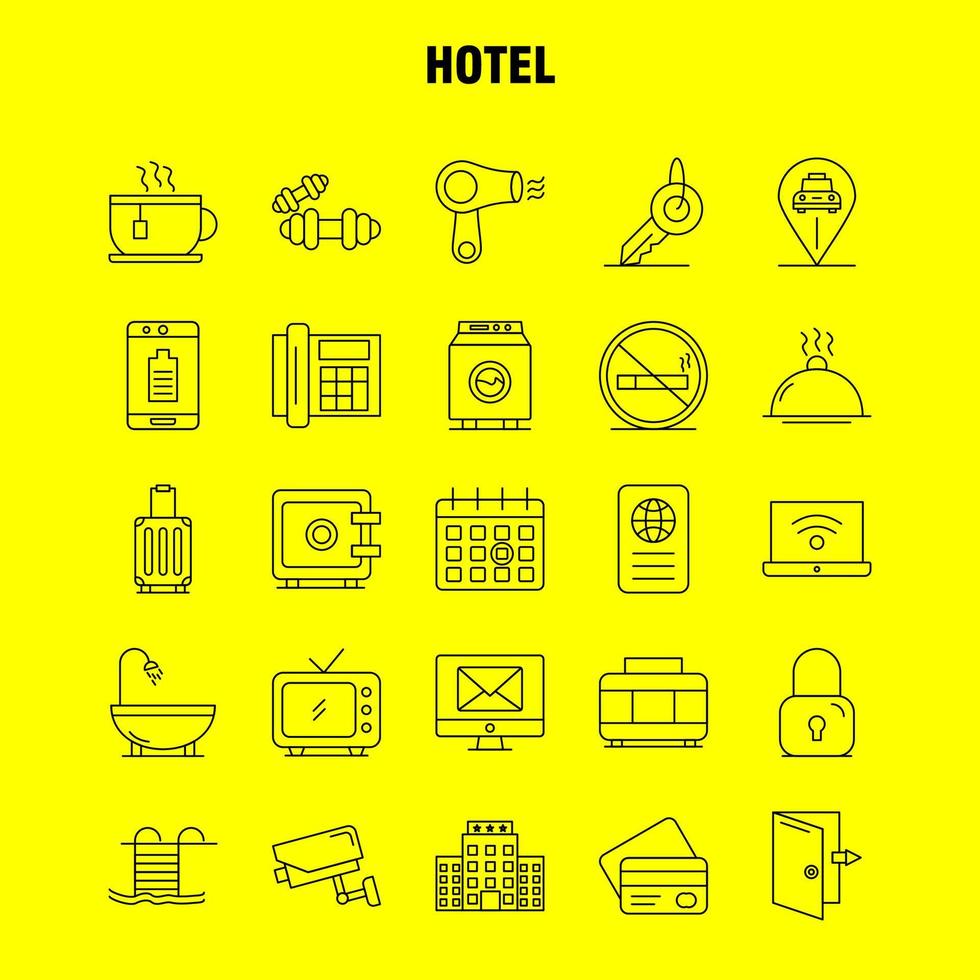 HOTEL