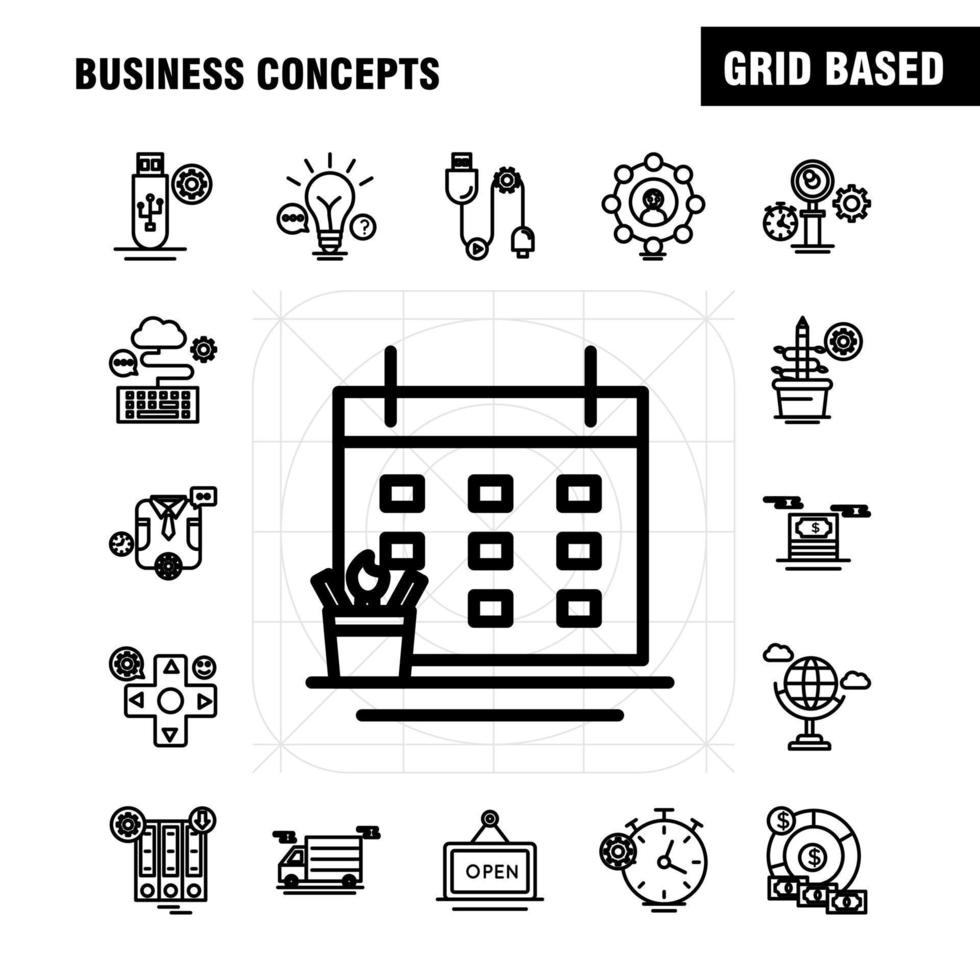 BUSINESS CONCEPTS

GRID BASED

?

$

OPEN

$

$