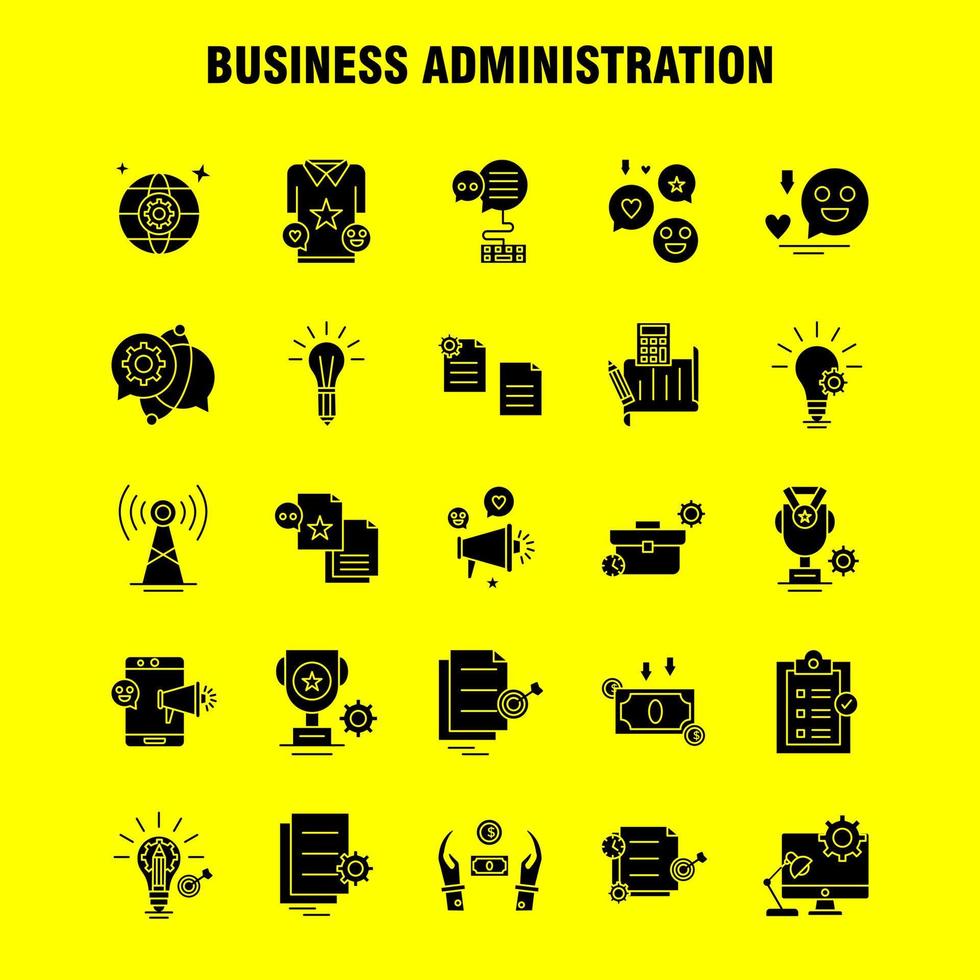 BUSINESS ADMINISTRATION