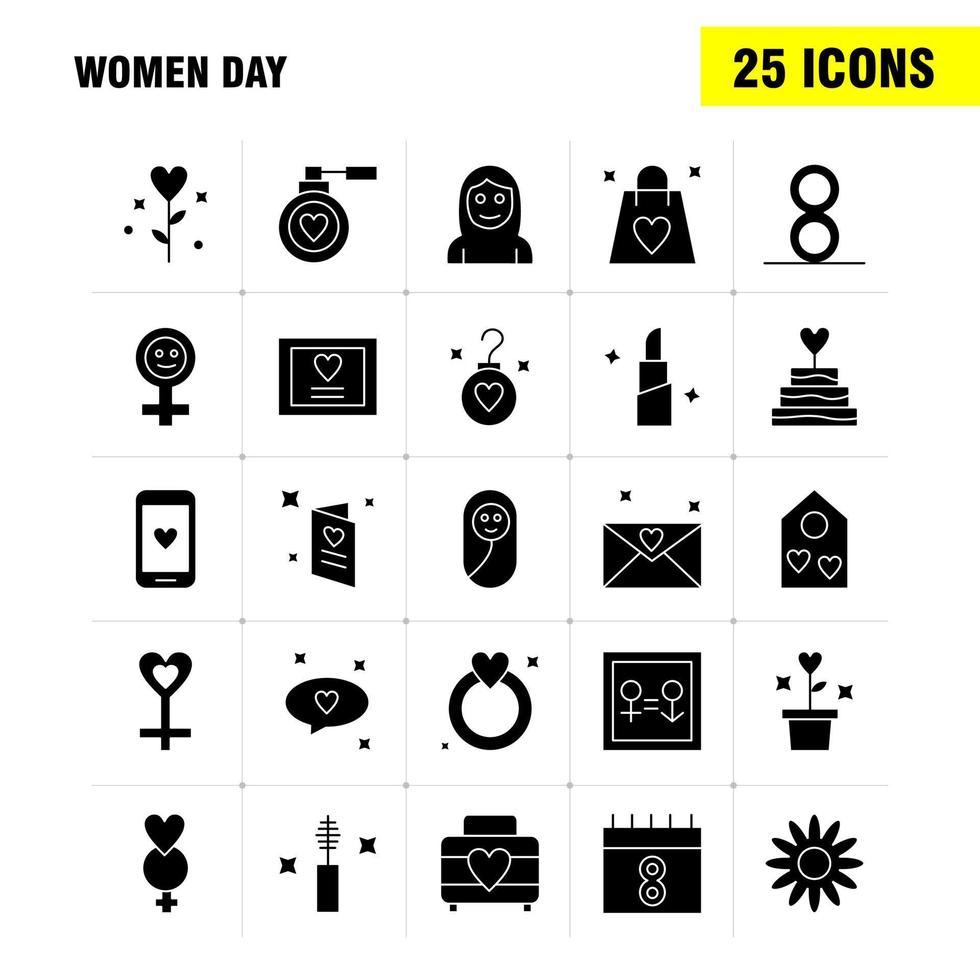 WOMEN DAY

25 ICONS

8

8