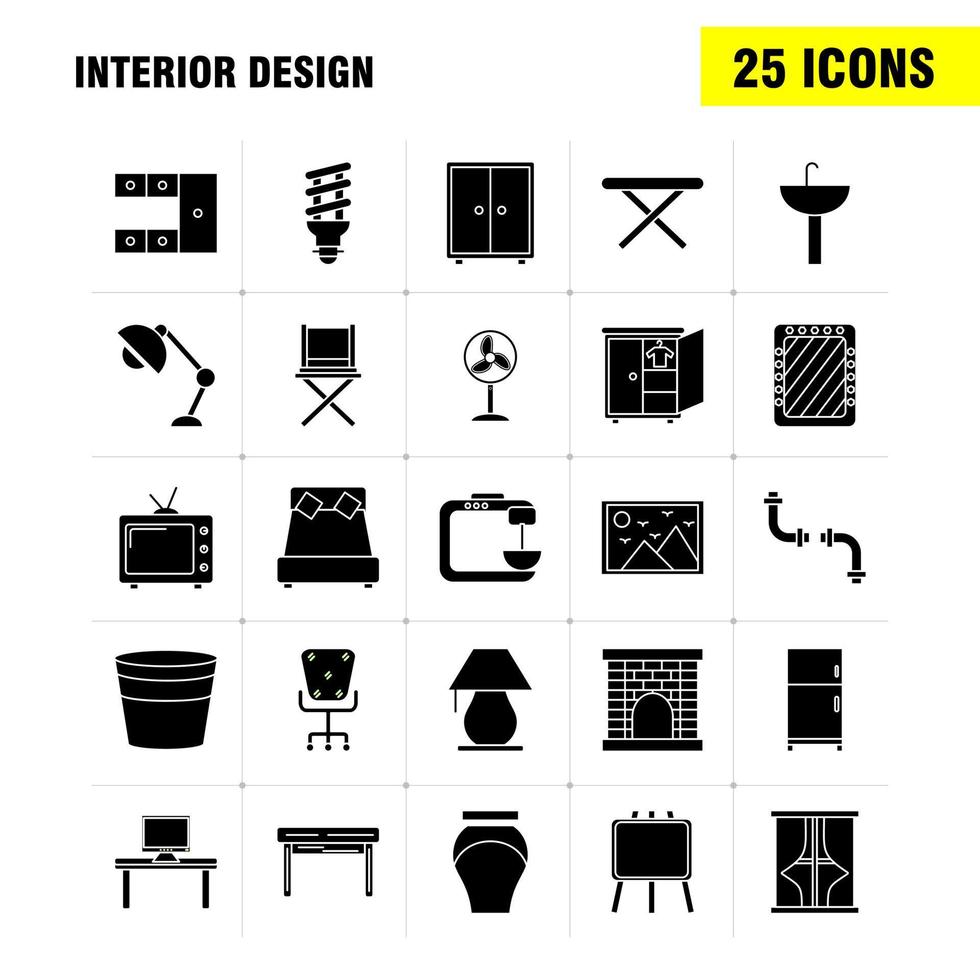 INTERIOR DESIGN

25 ICONS