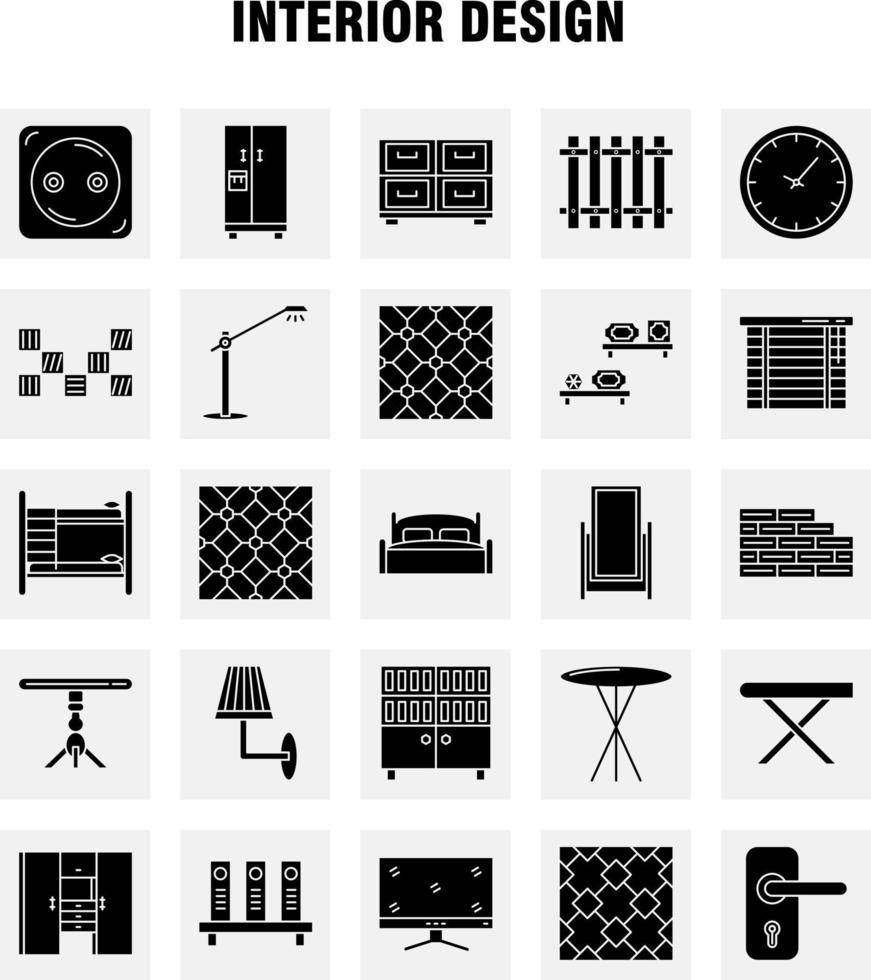 INTERIOR DESIGN