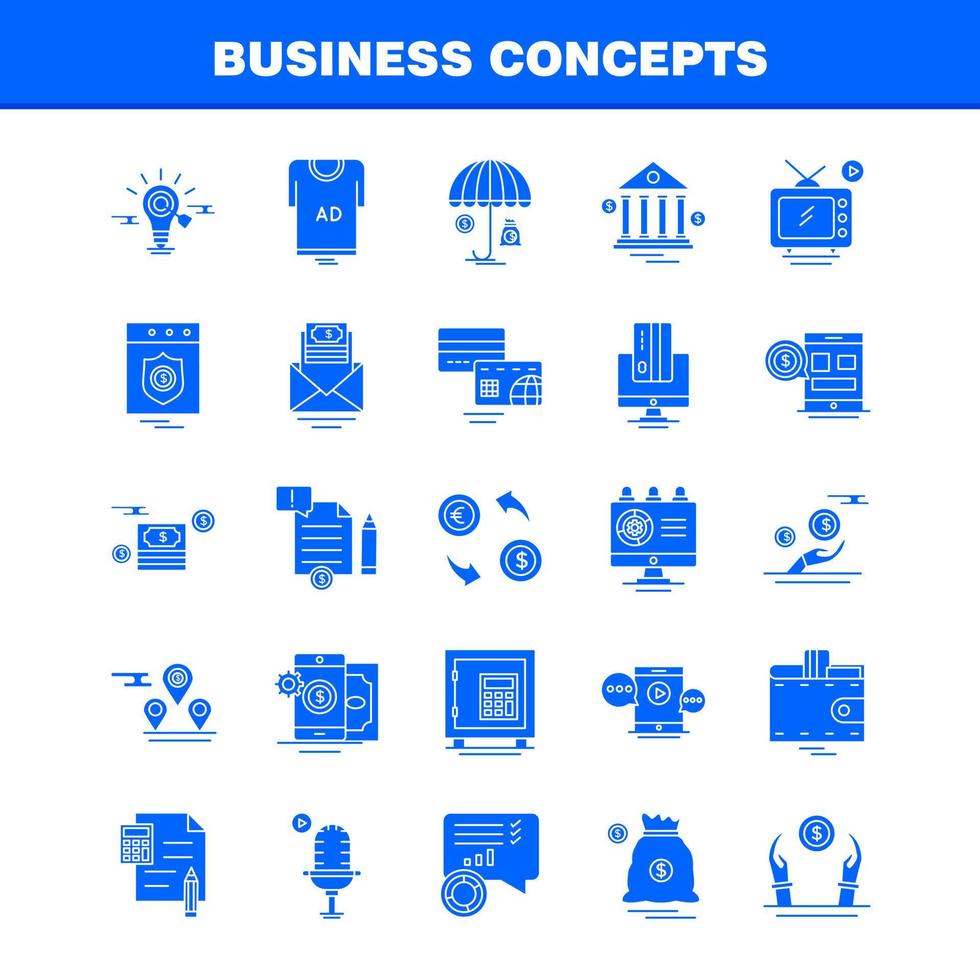 BUSINESS CONCEPTS

AD