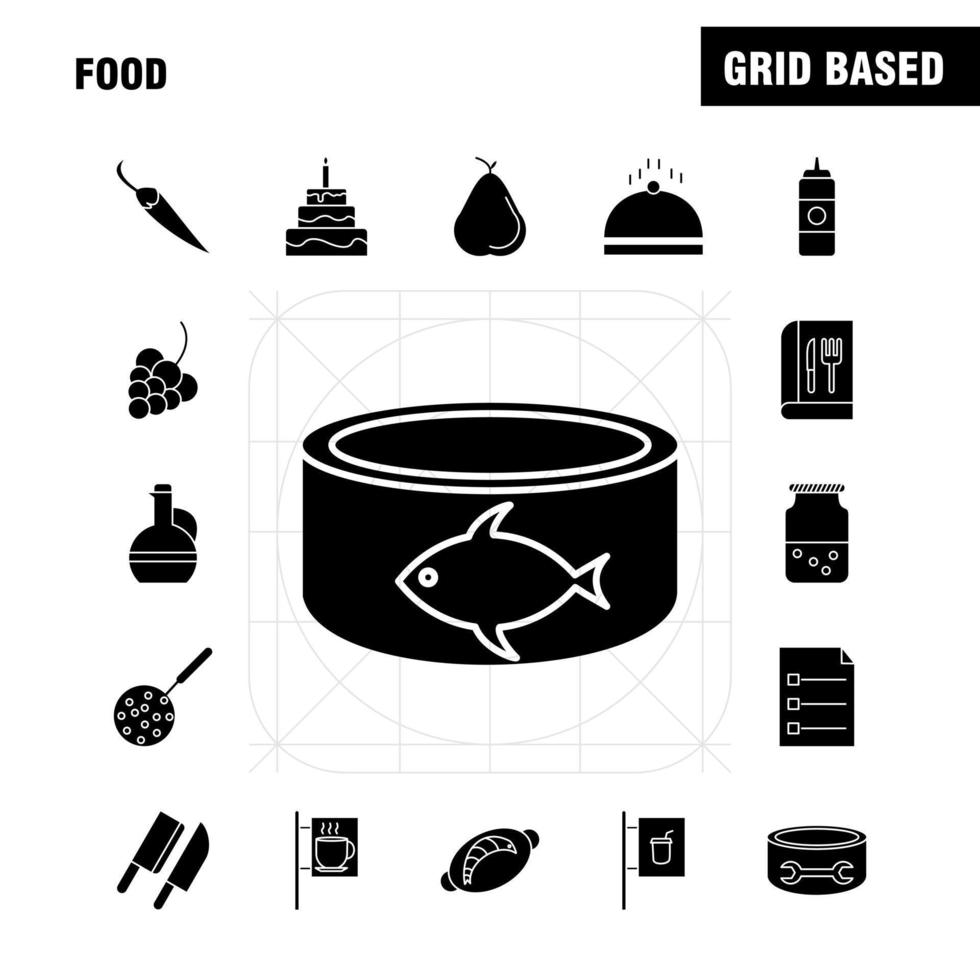 FOOD

GRID BASED