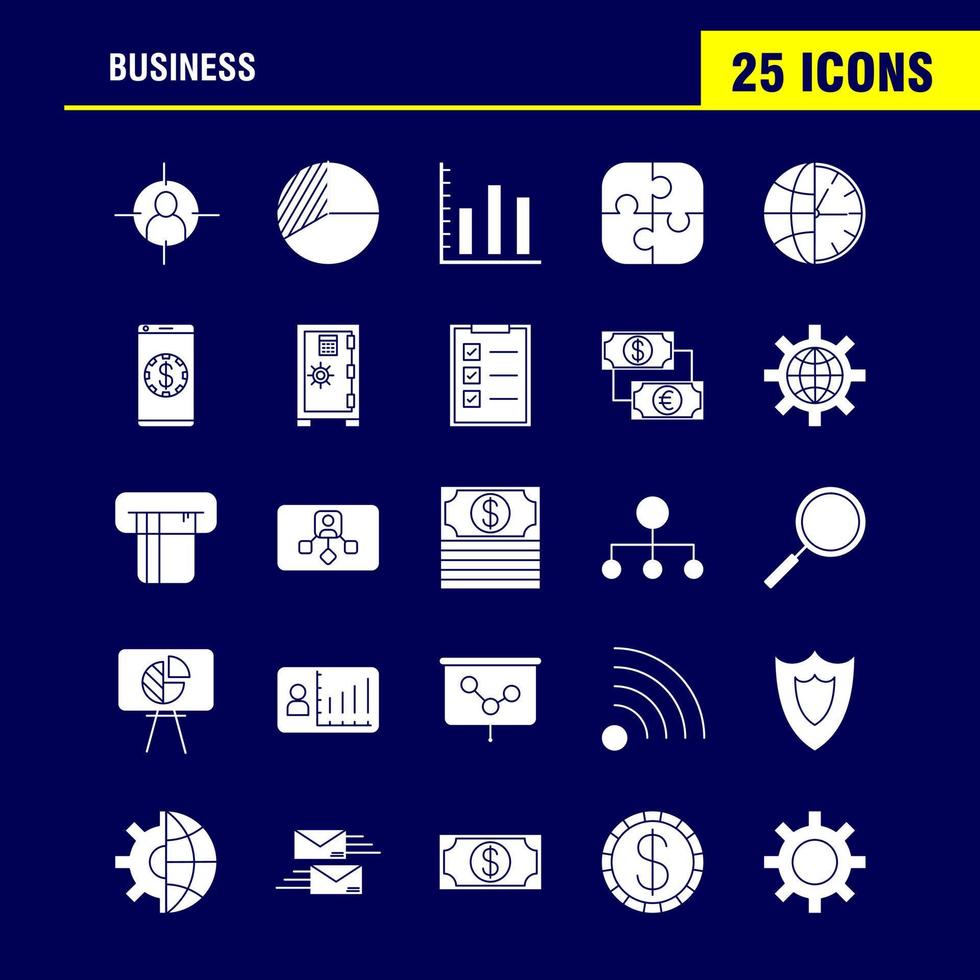 BUSINESS

25 ICONS