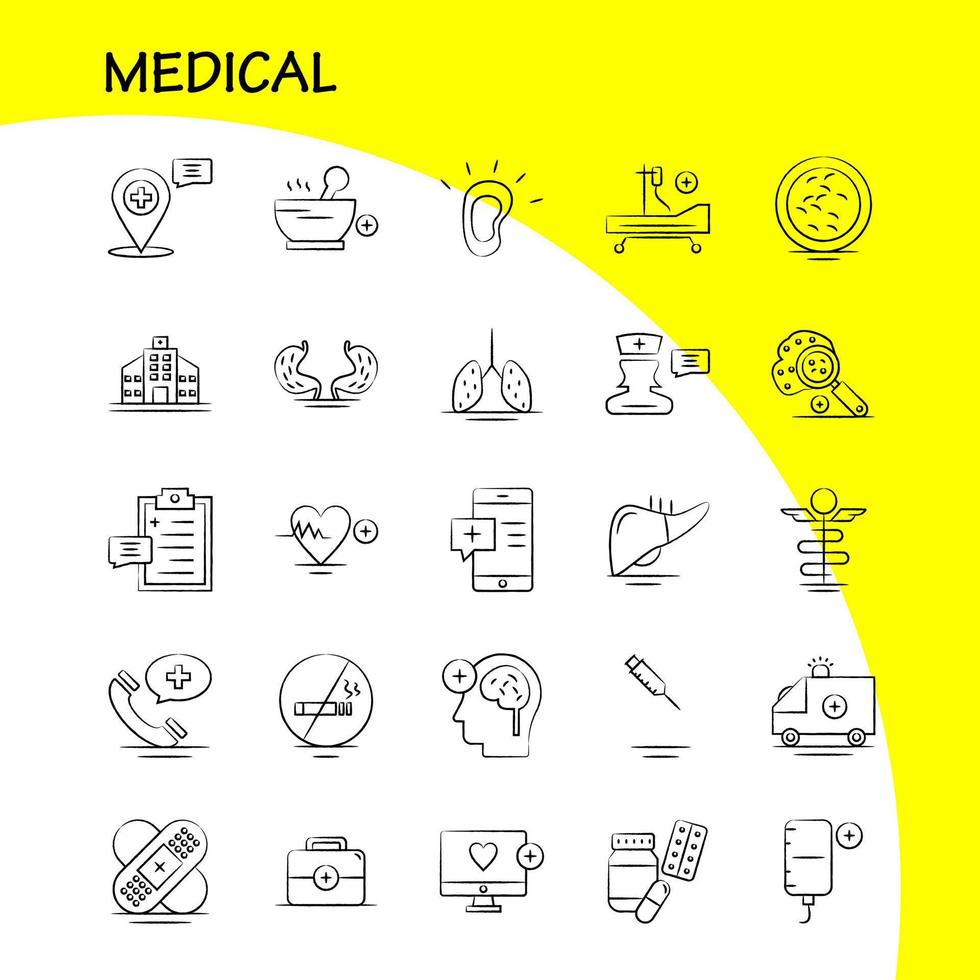 MEDICAL