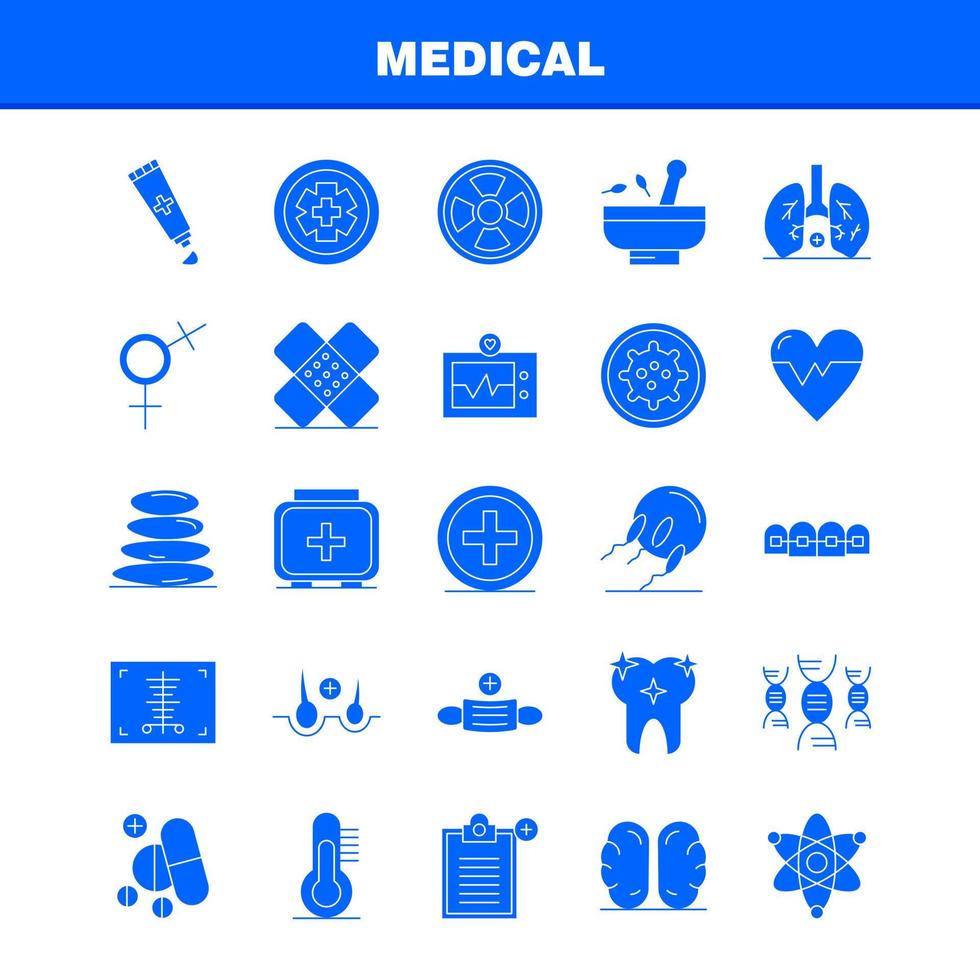 MEDICAL