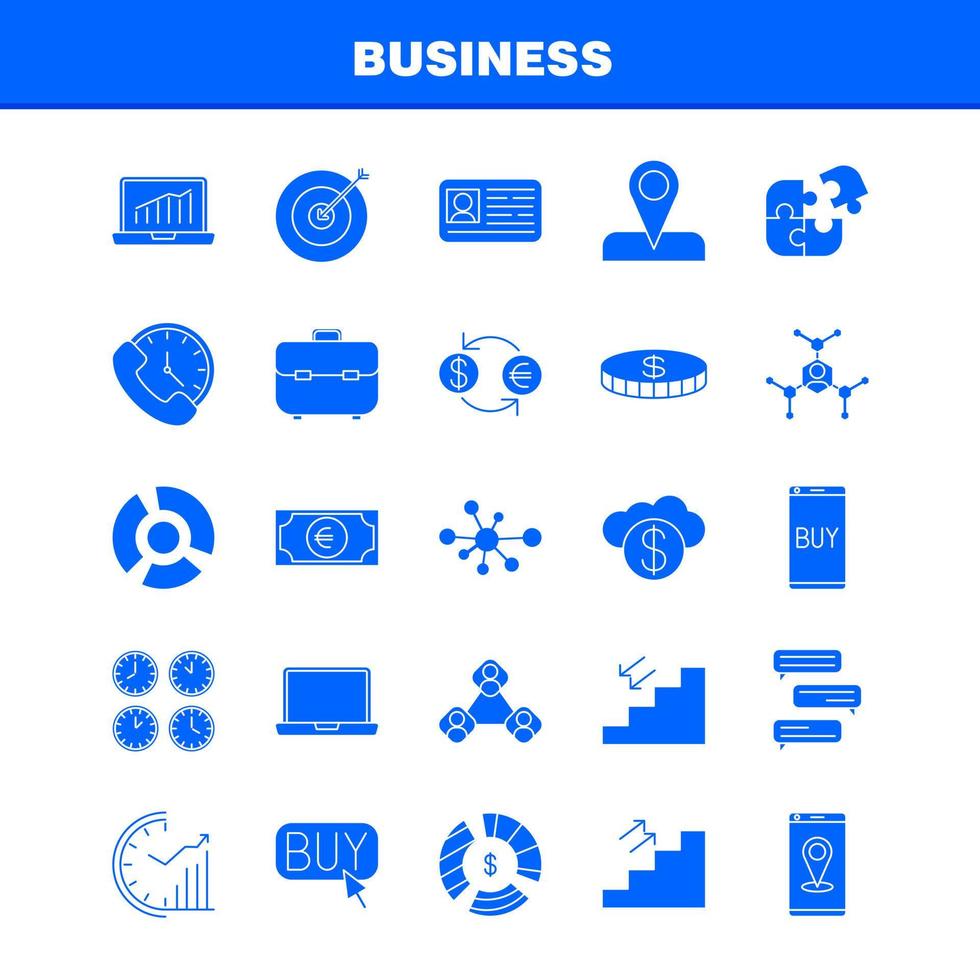 BUSINESS

$

€

$

€

$

BUY

BUY

$