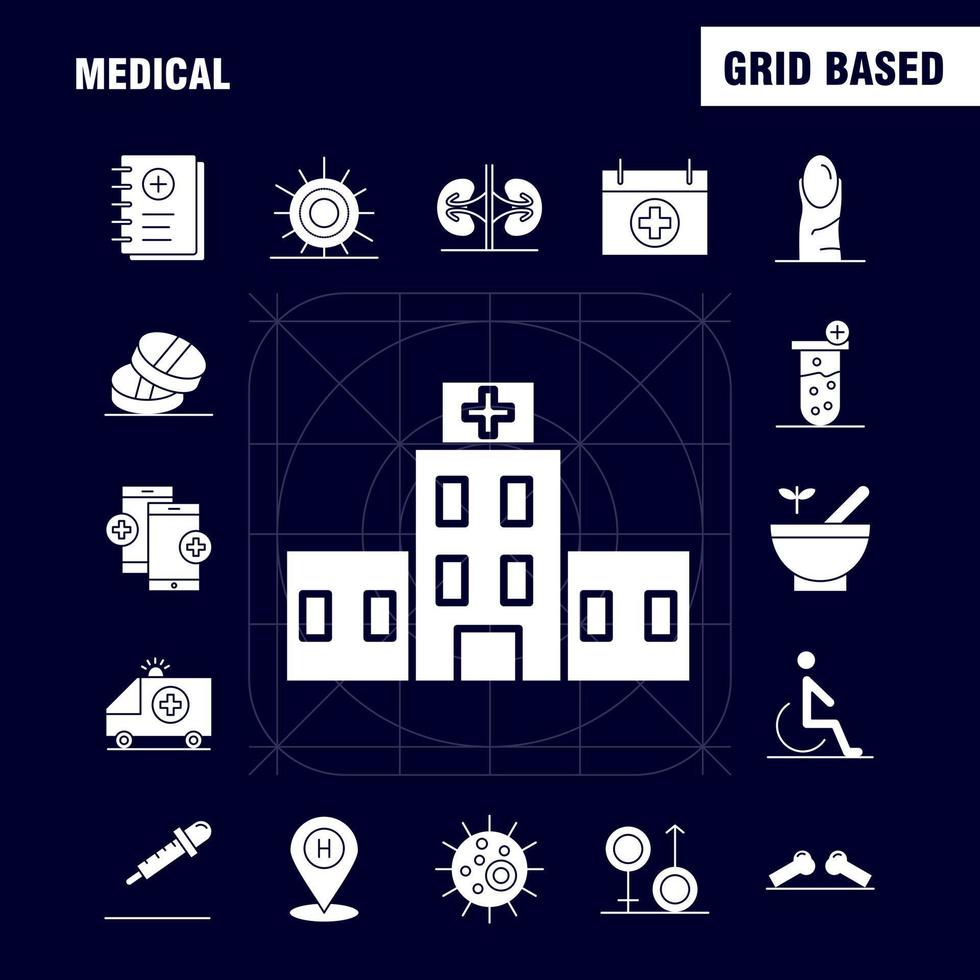 MEDICAL

GRID BASED

H