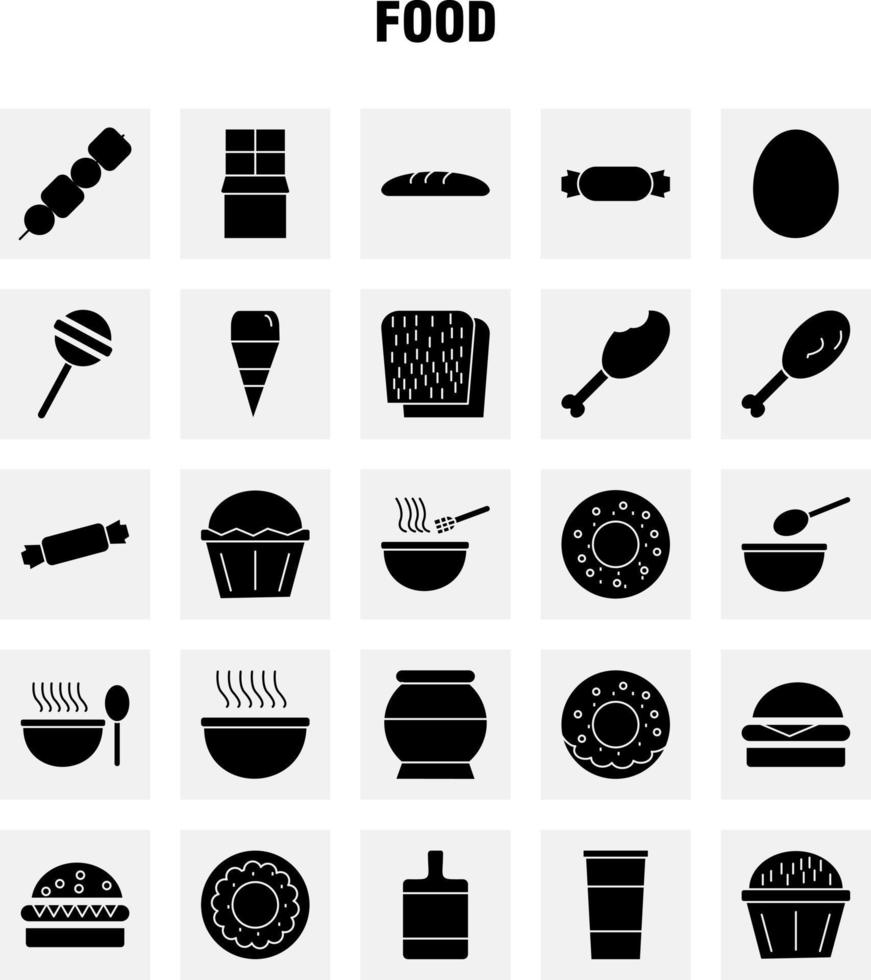 FOOD