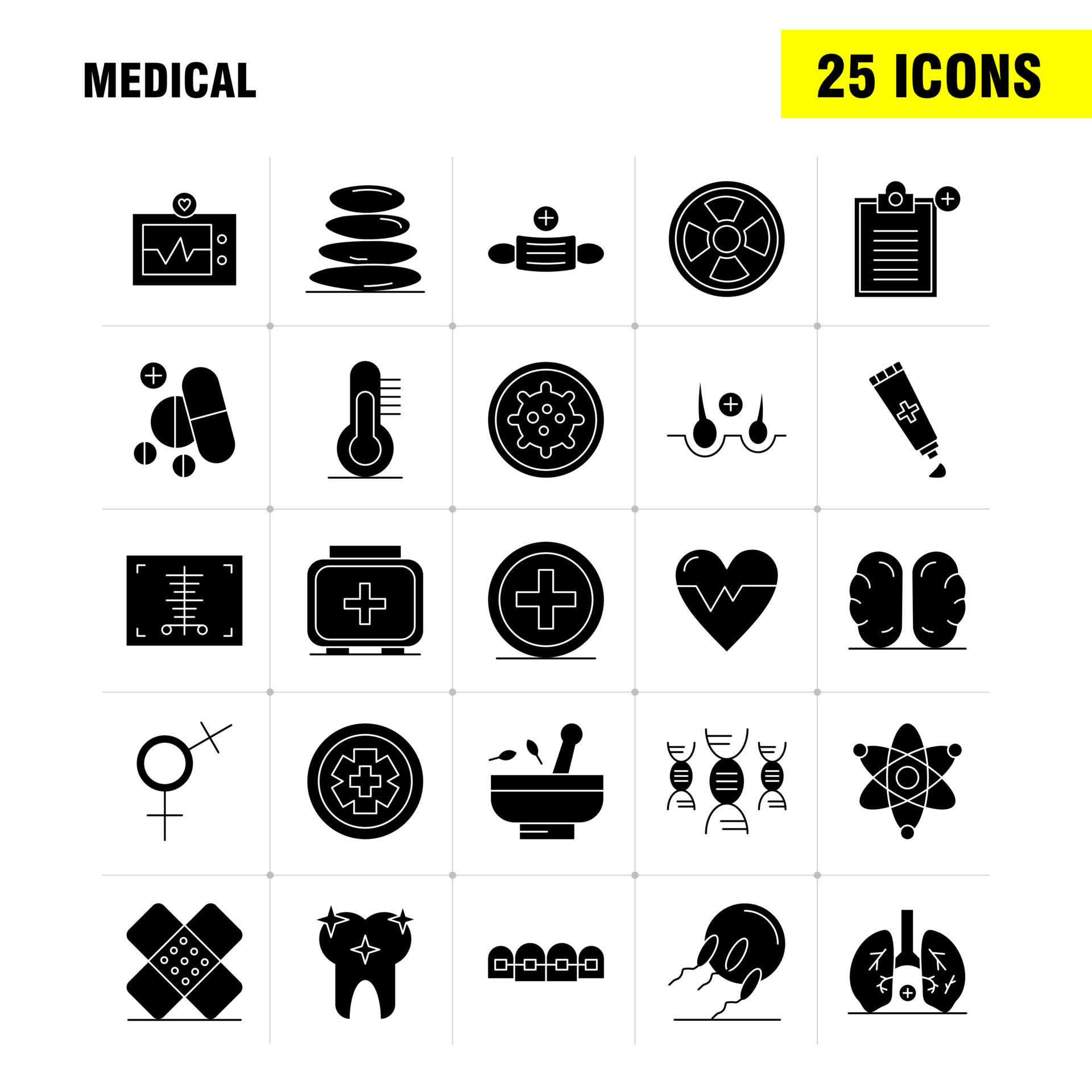 MEDICAL

25 ICONS