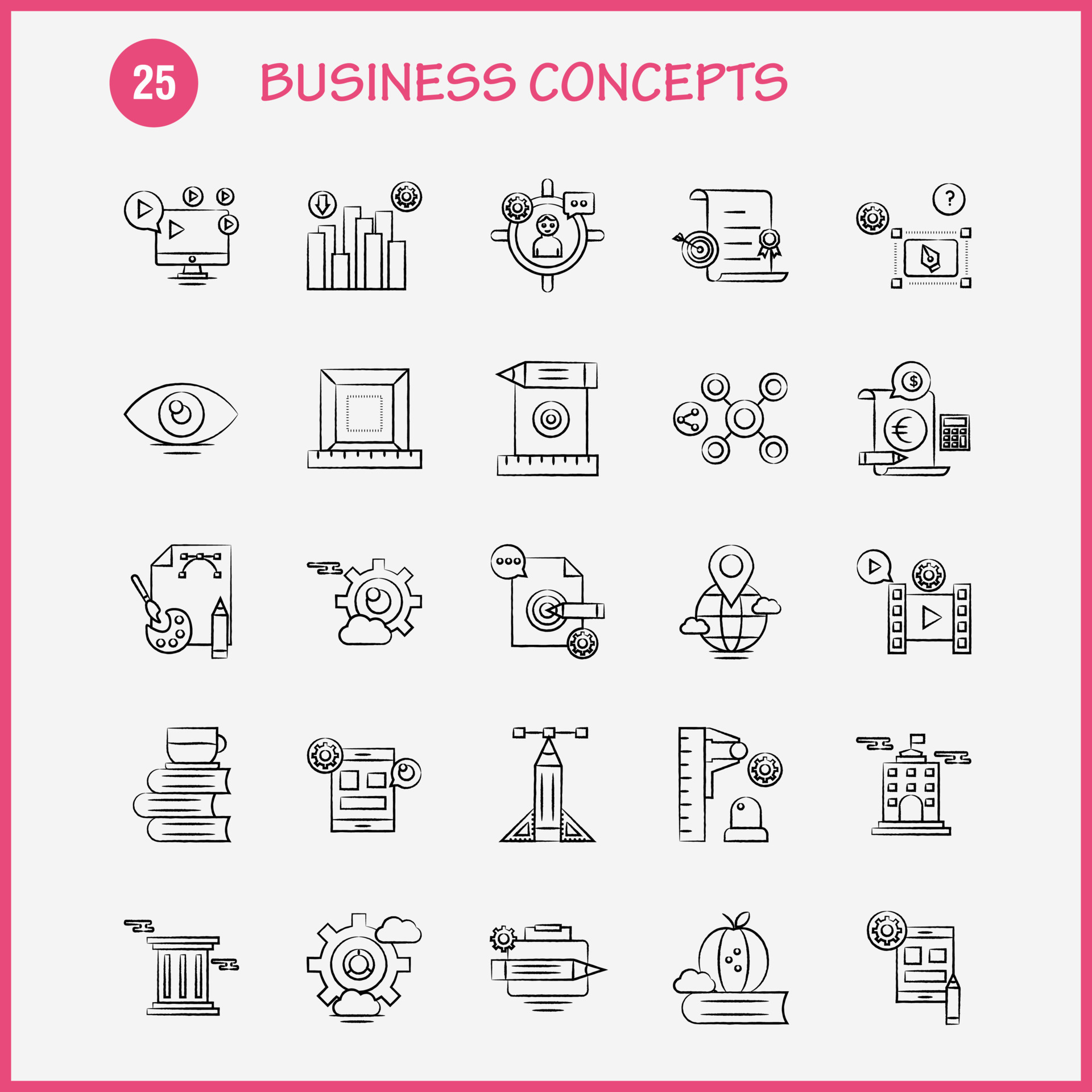 25

BUSINESS CONCEPTS

?

$

€