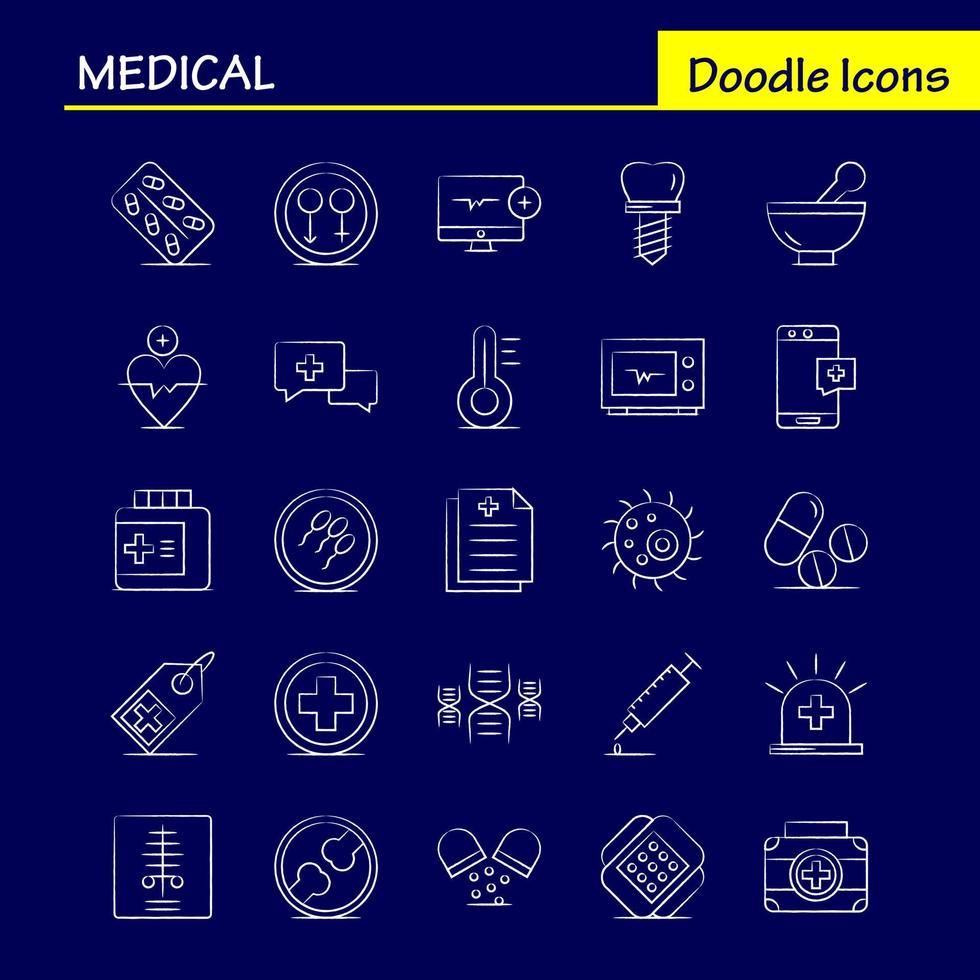 MEDICAL

Doodle Icons