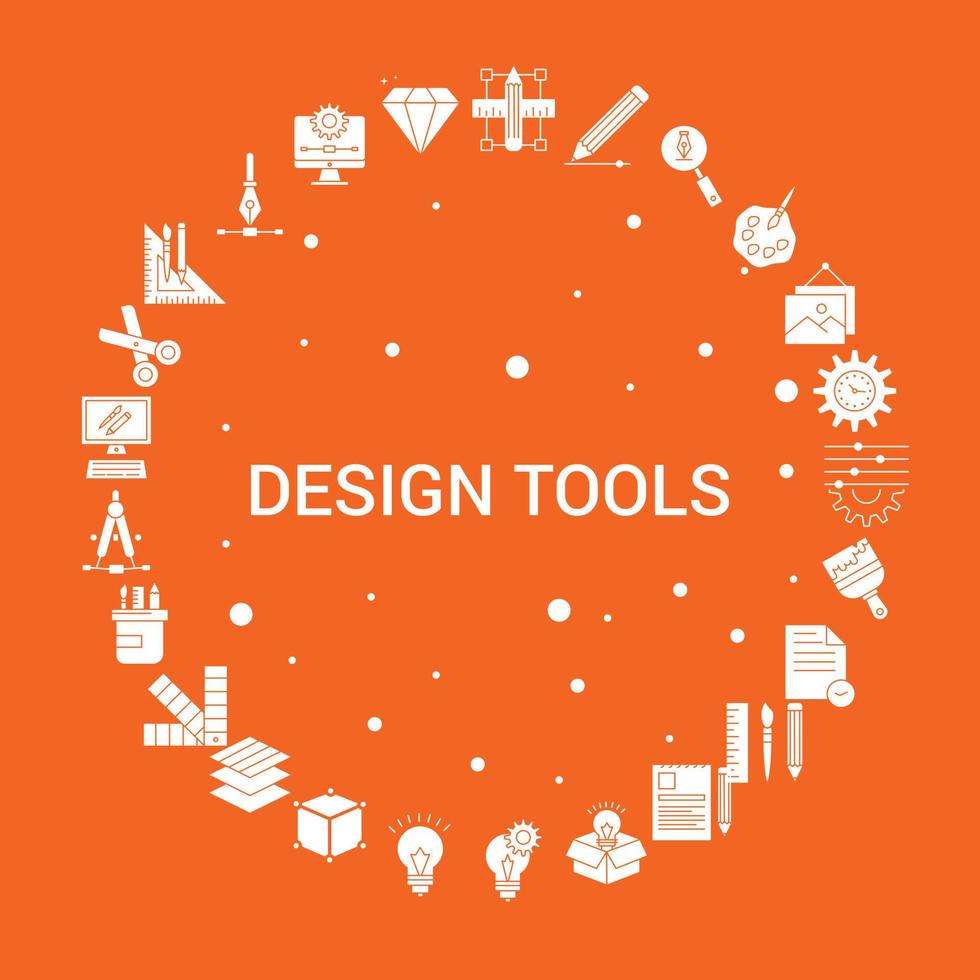 DESIGN TOOLS