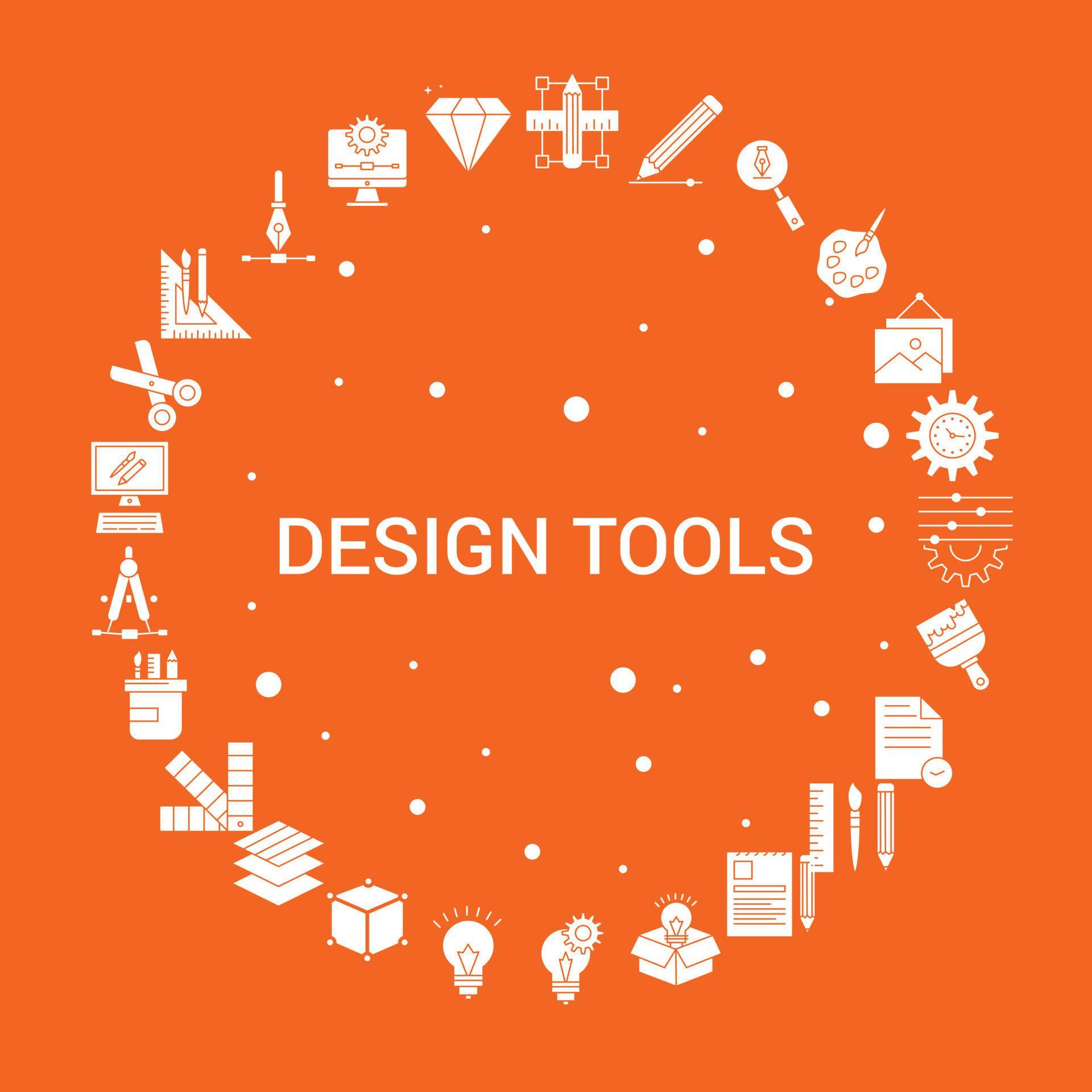 DESIGN TOOLS