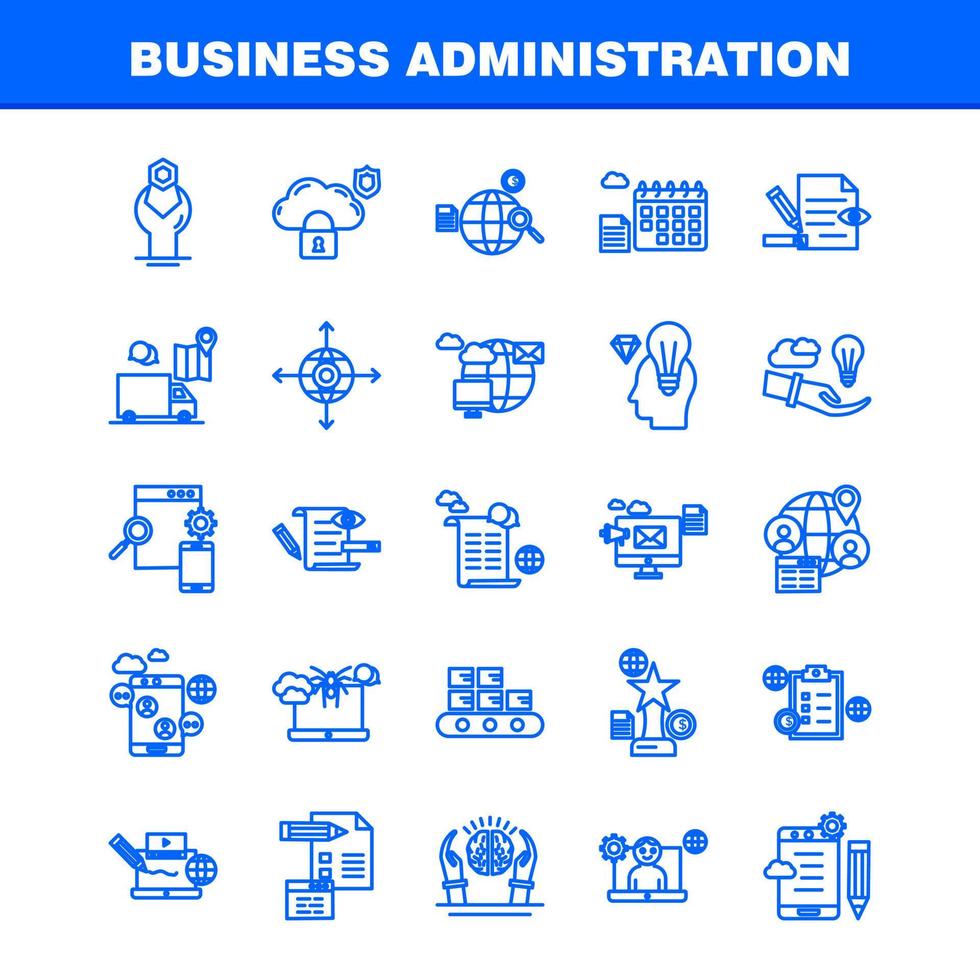 BUSINESS ADMINISTRATION