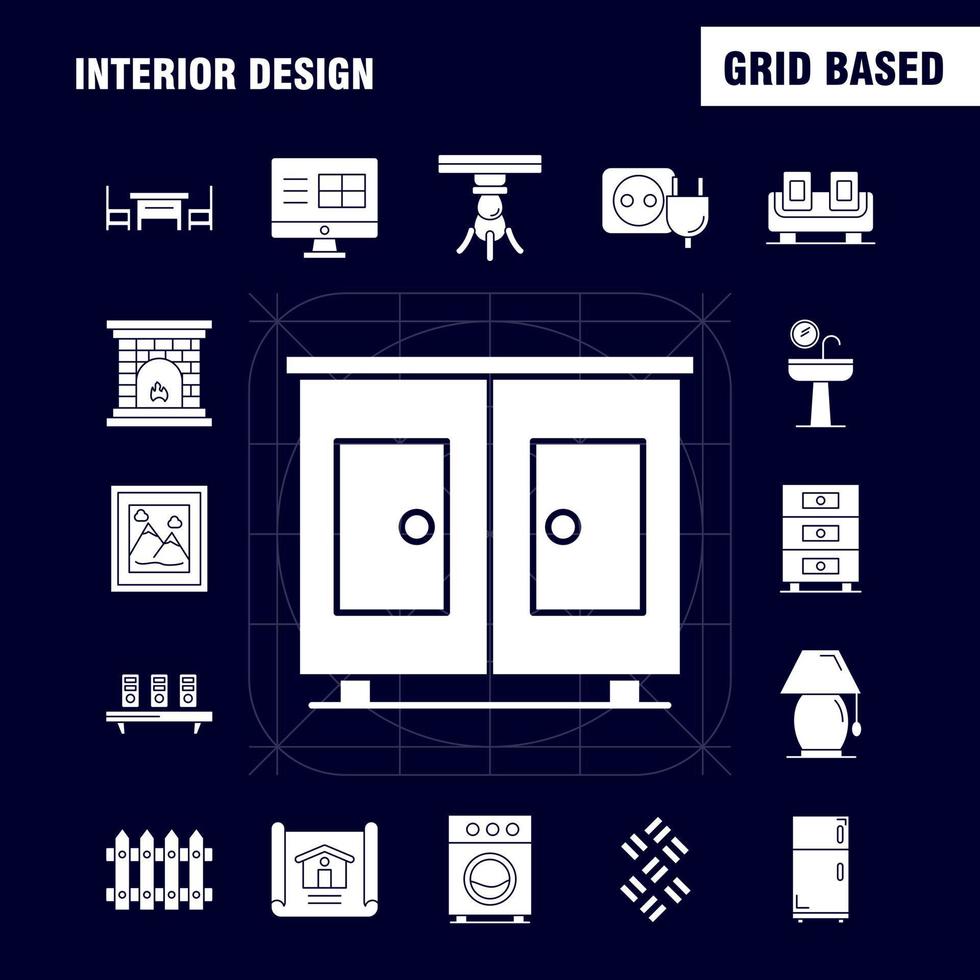 INTERIOR DESIGN

GRID BASED