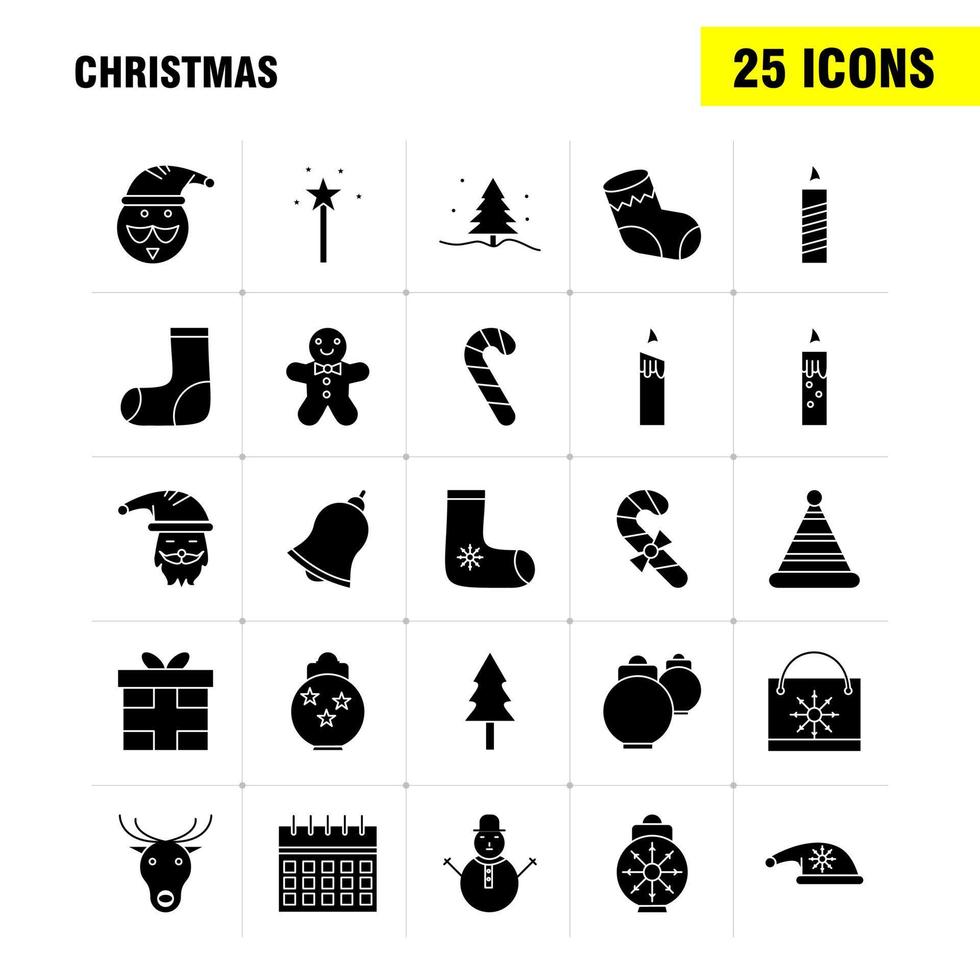 CHRISTMAS

25 ICONS