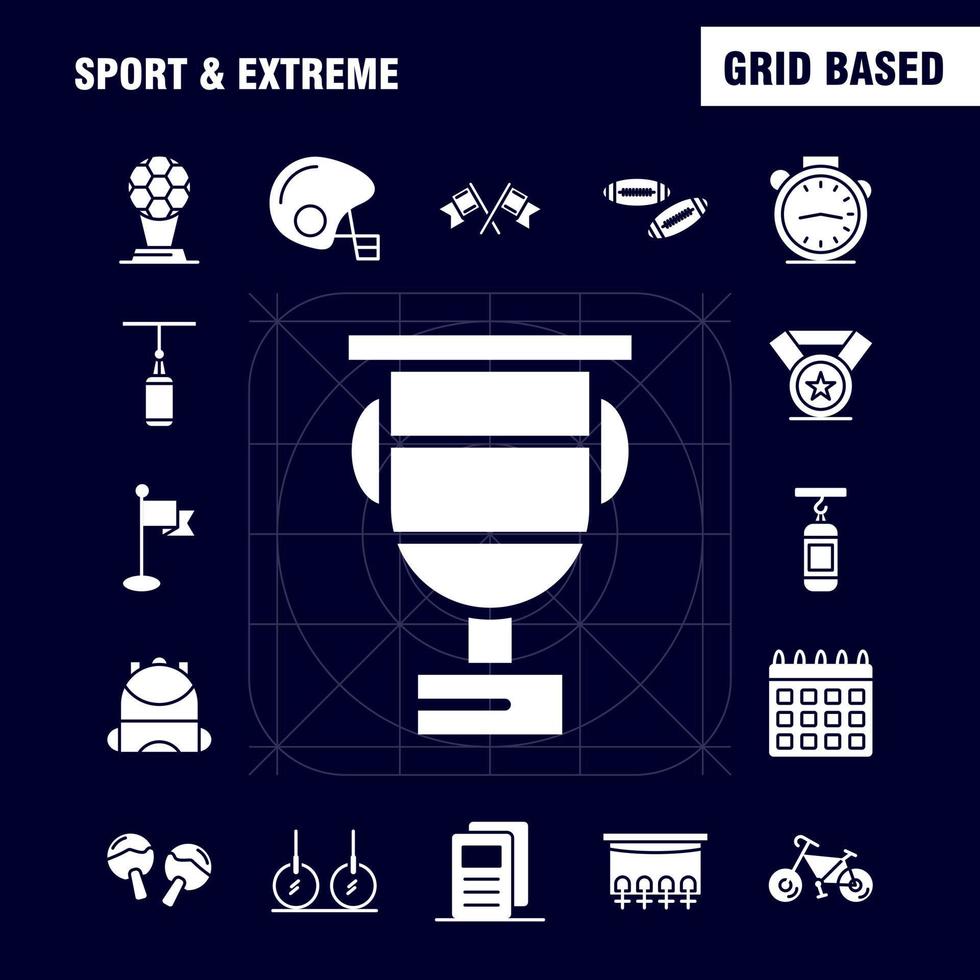 SPORT & EXTREME

GRID BASED