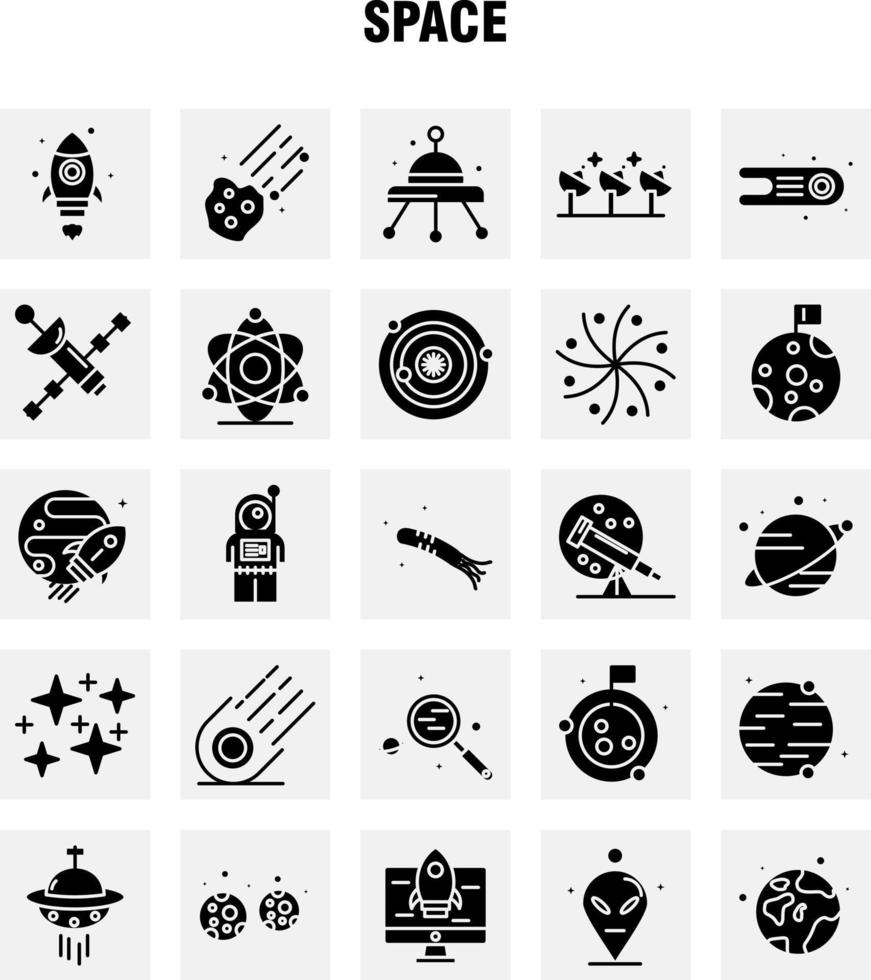 SPACE