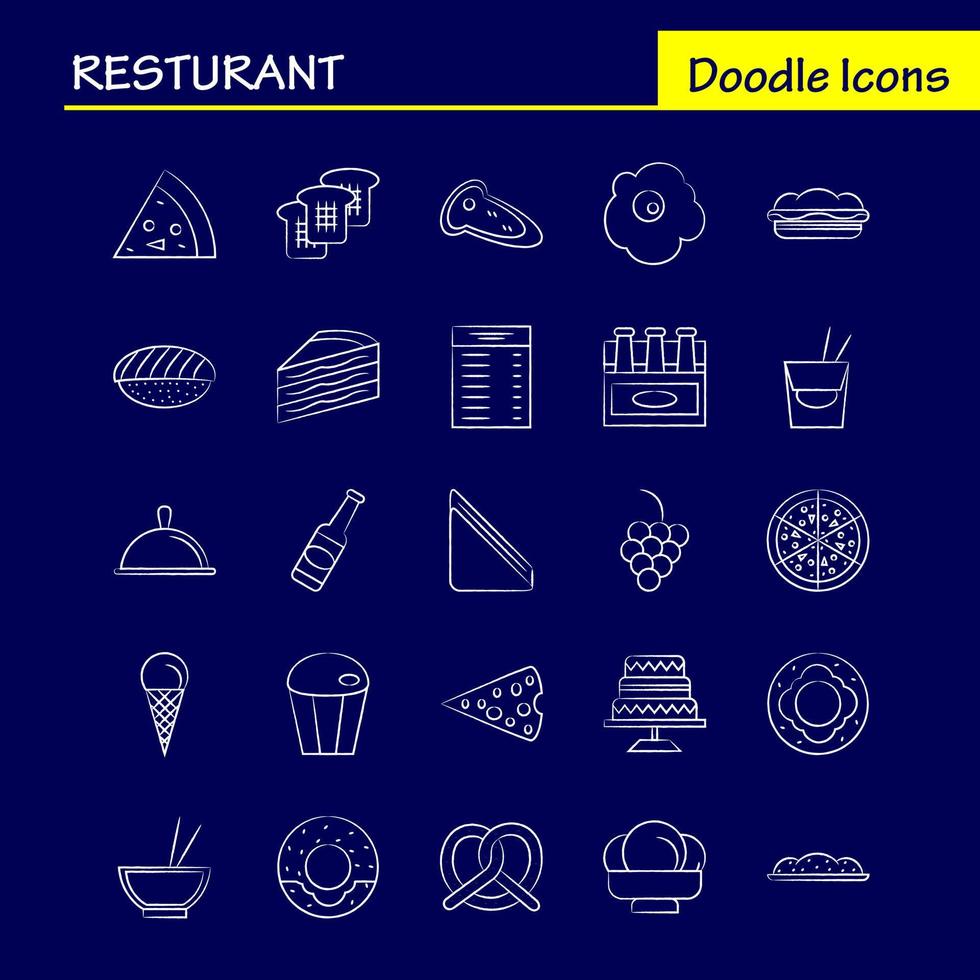 RESTURANT

Doodle Icons