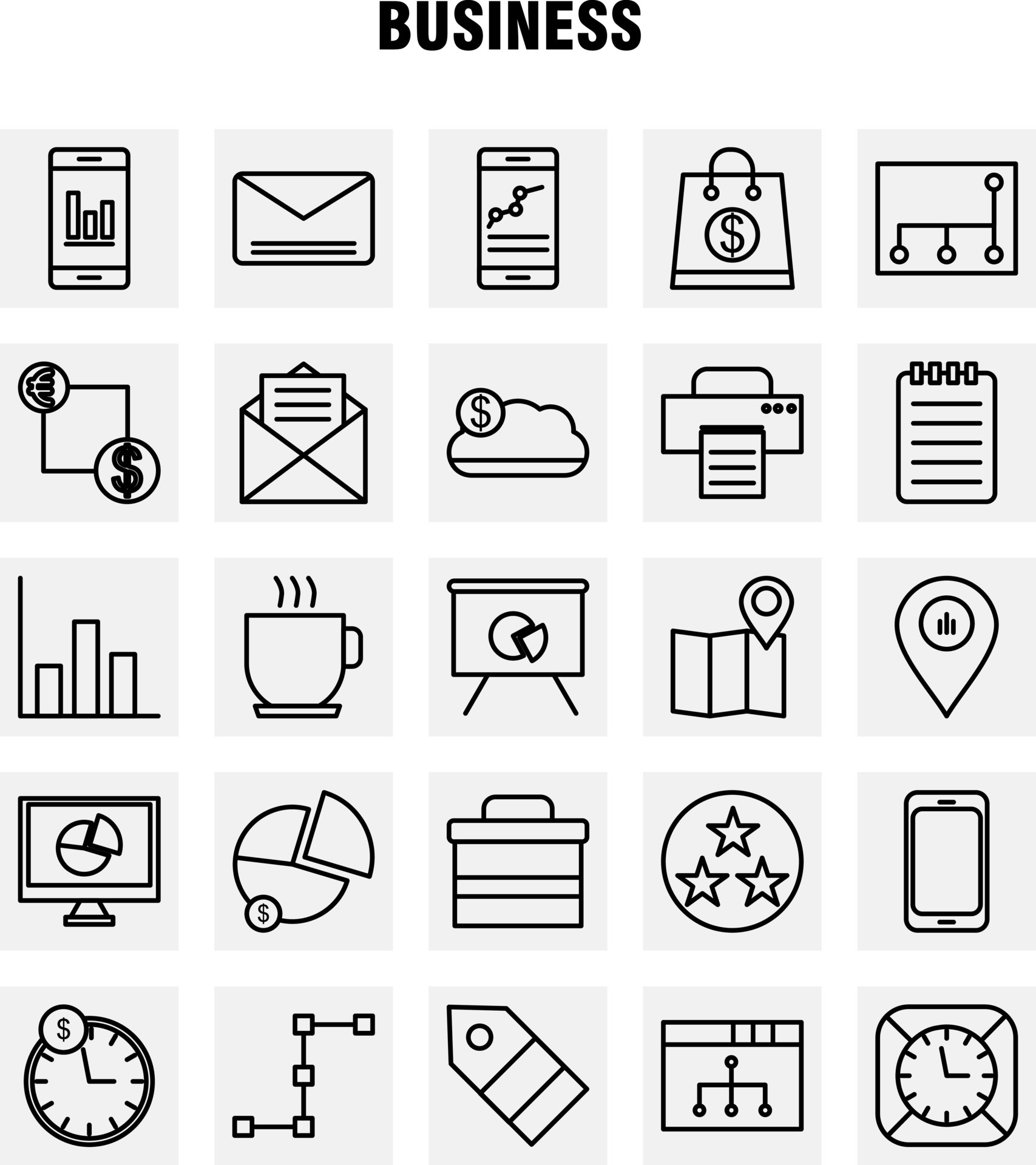 BUSINESS