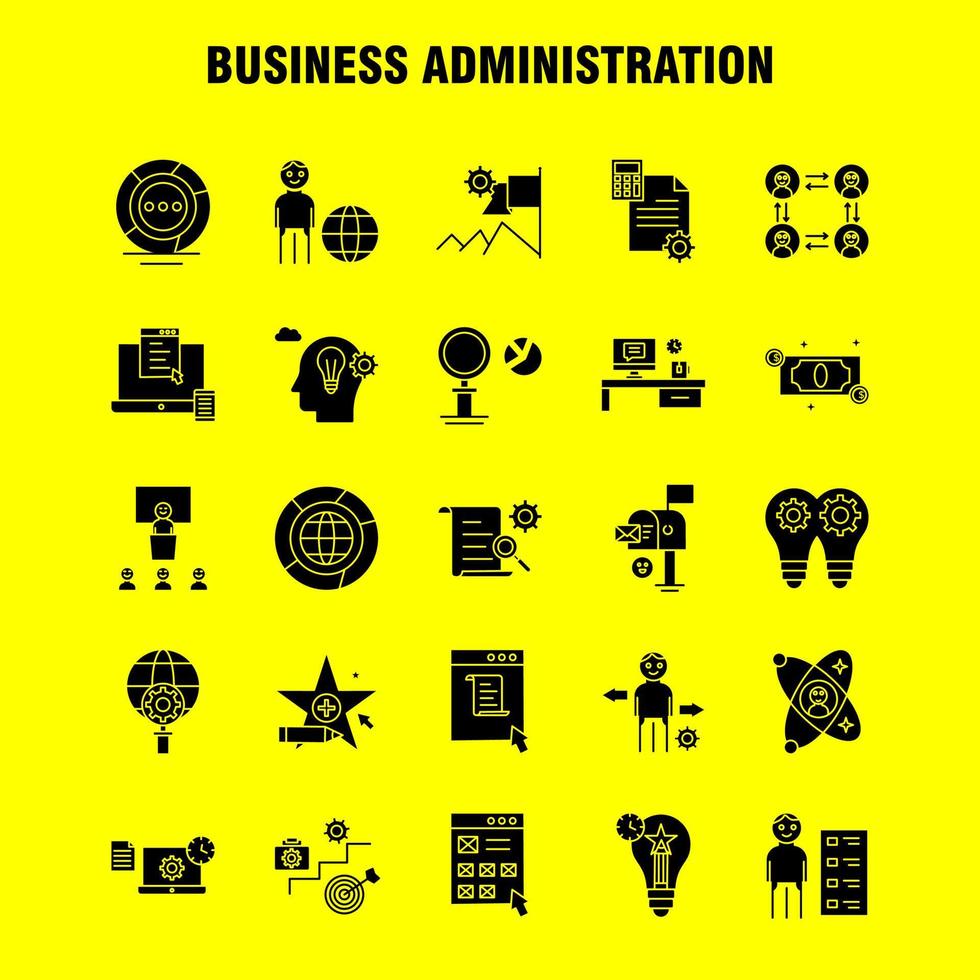 BUSINESS ADMINISTRATION