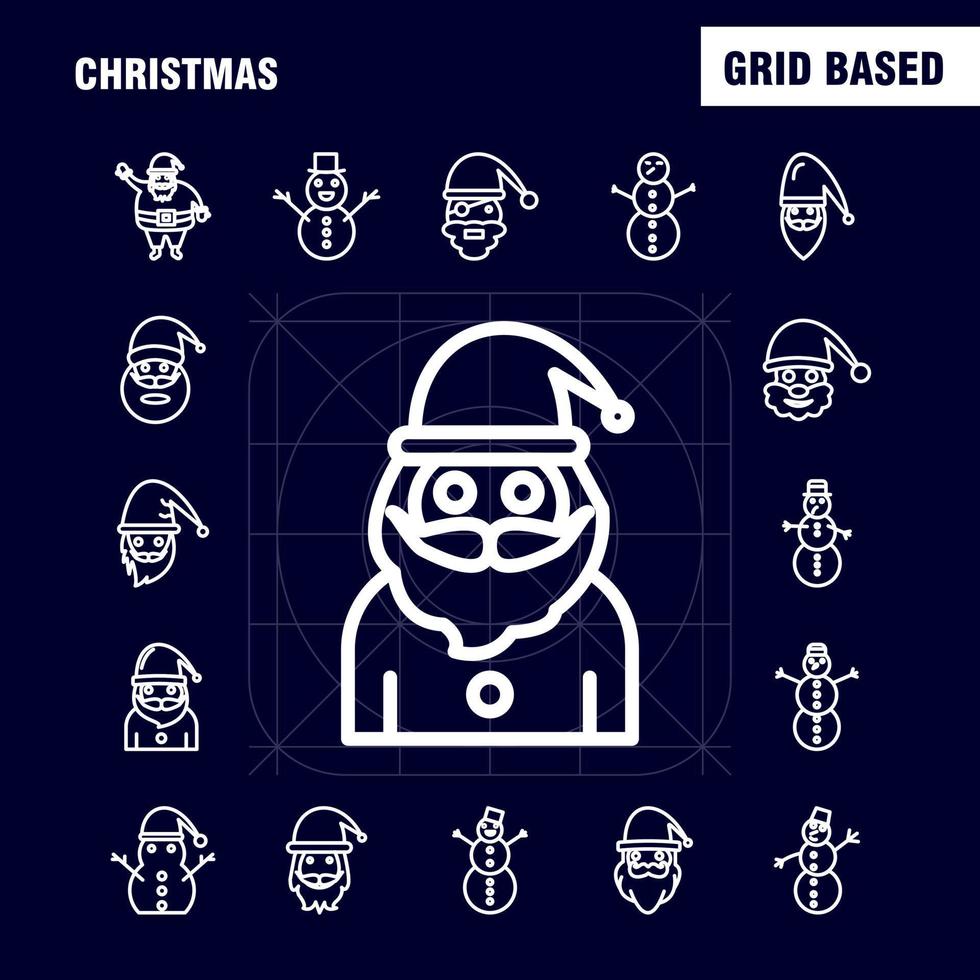 CHRISTMAS

GRID BASED