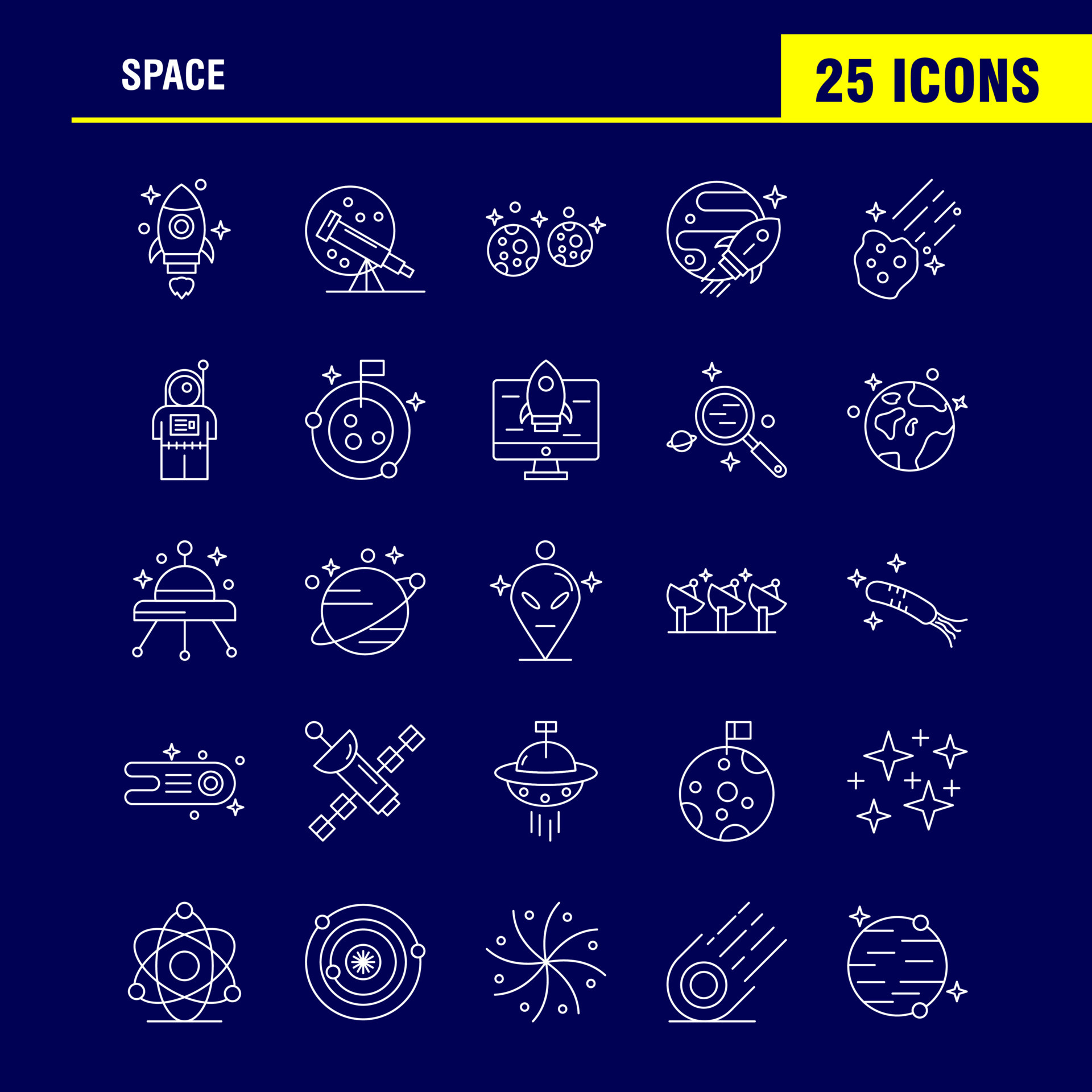 SPACE

25 ICONS