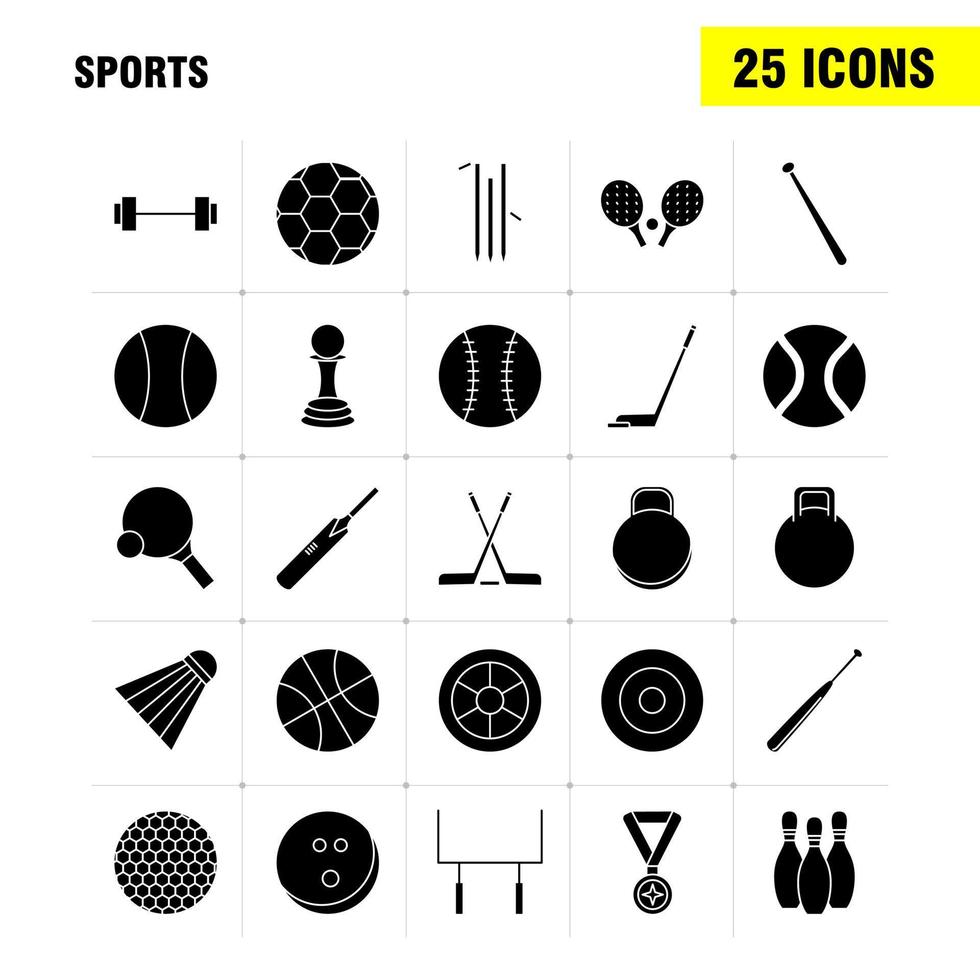 SPORTS

25 ICONS