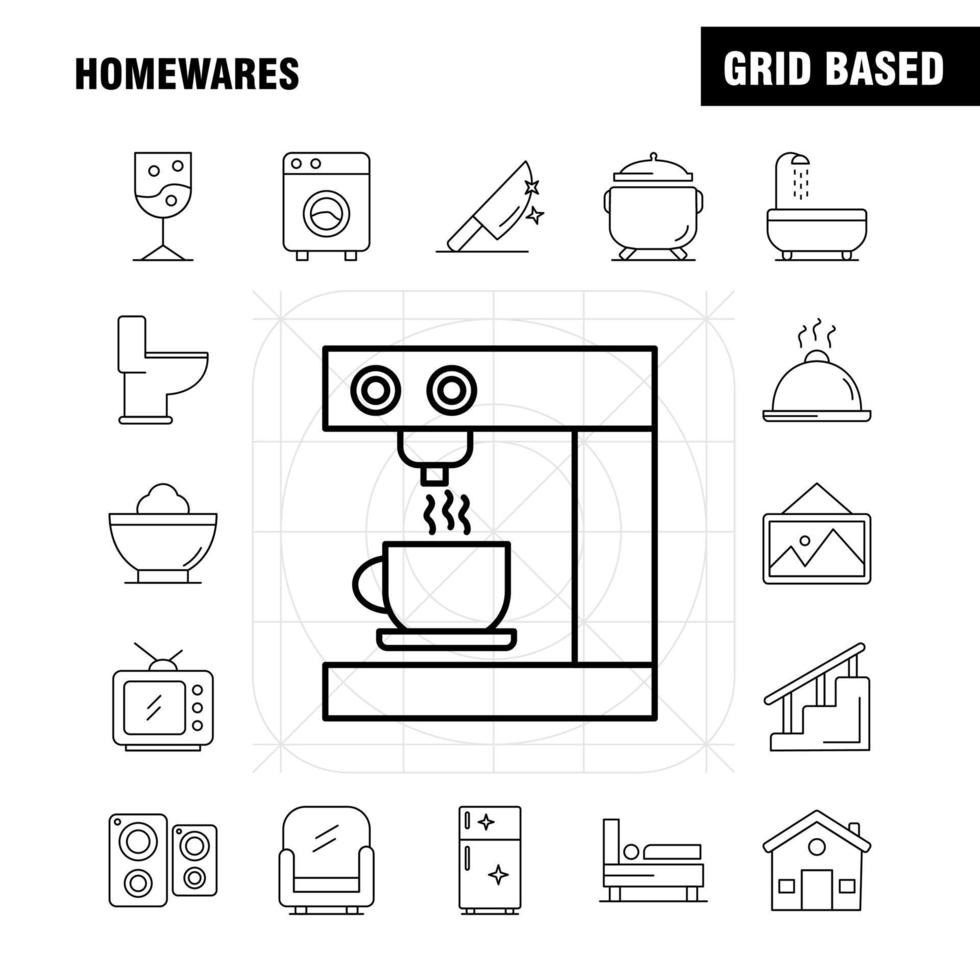 HOMEWARES

GRID BASED