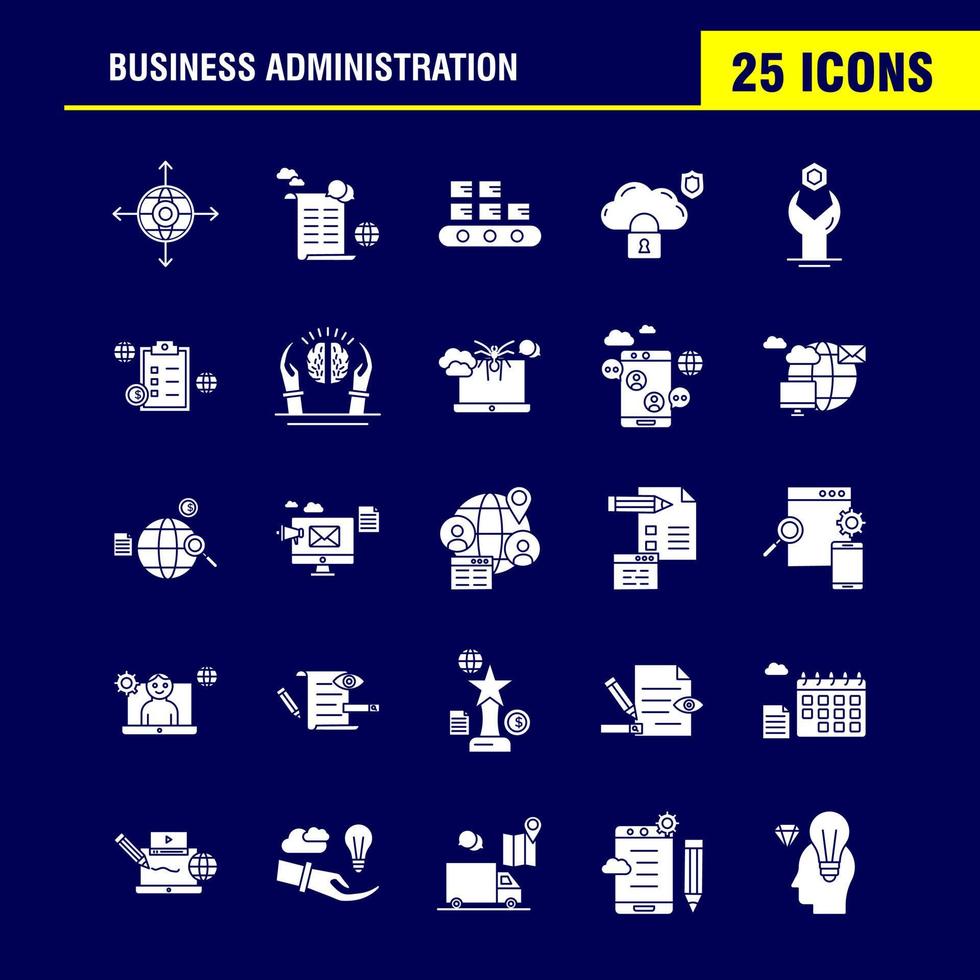 BUSINESS ADMINISTRATION

25 ICONS