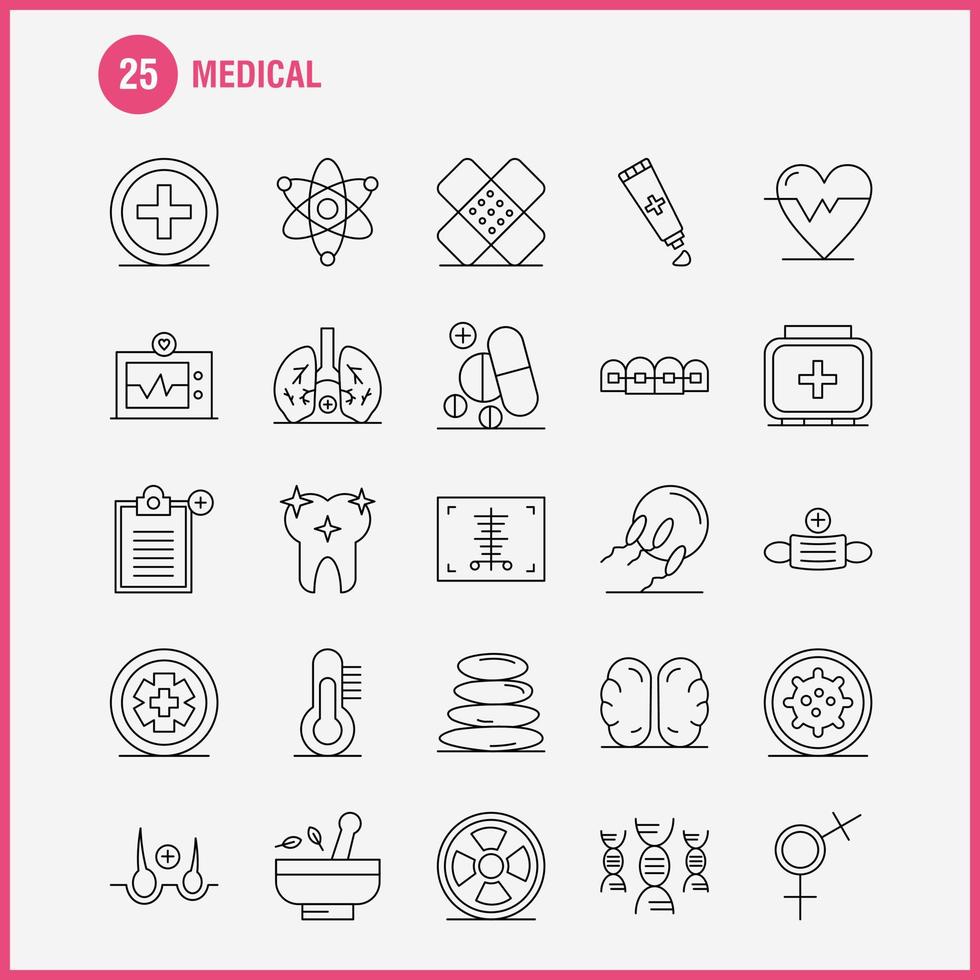 25 MEDICAL