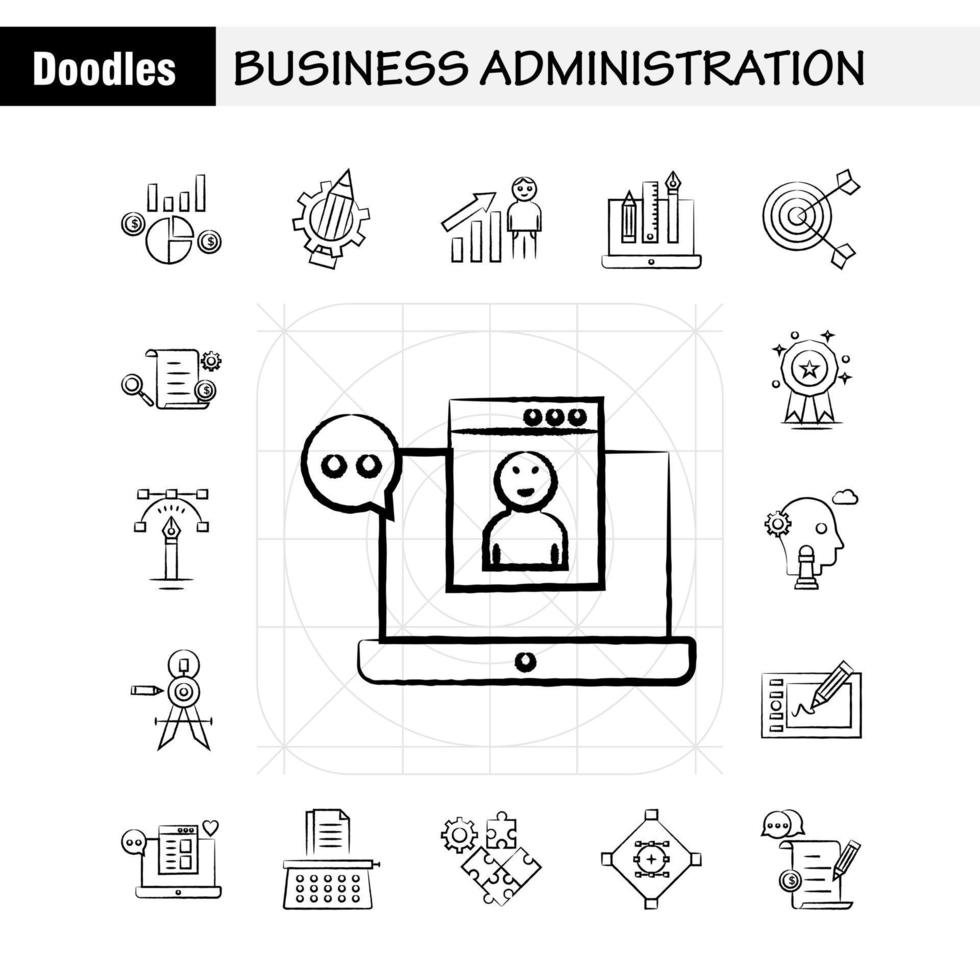 Doodles BUSINESS ADMINISTRATION