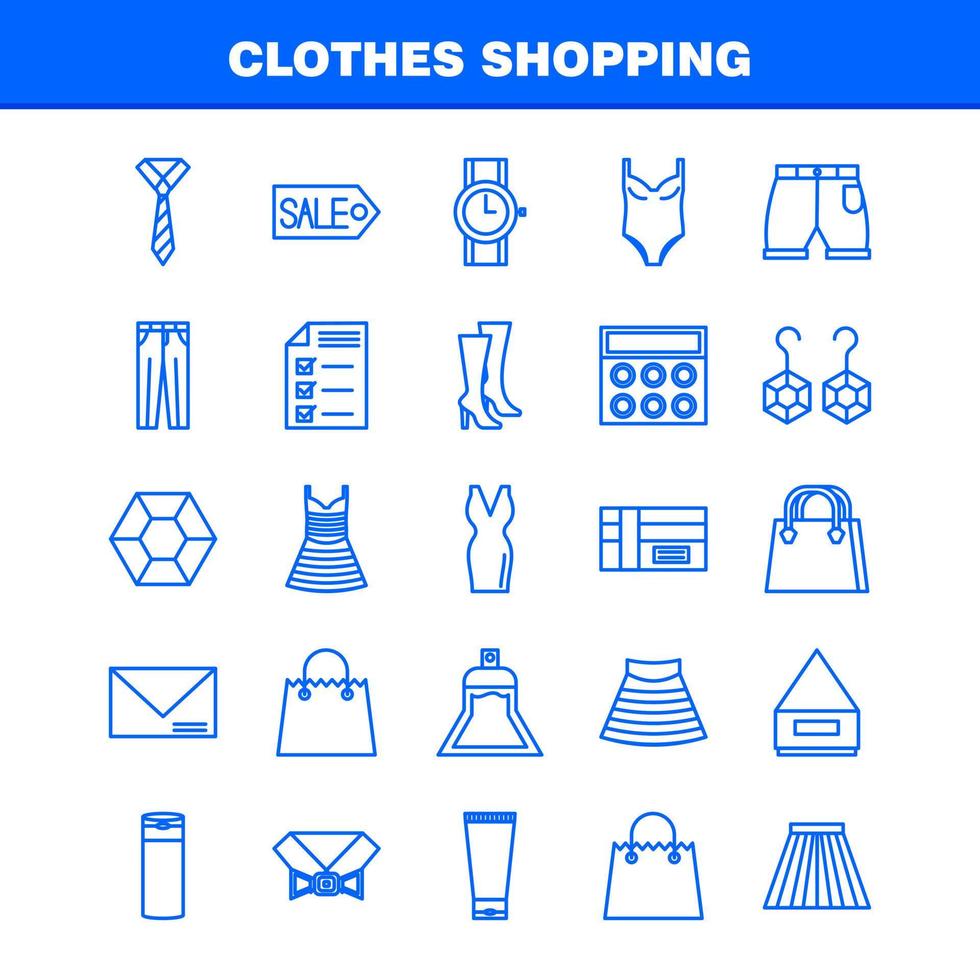 CLOTHES SHOPPING

SALE