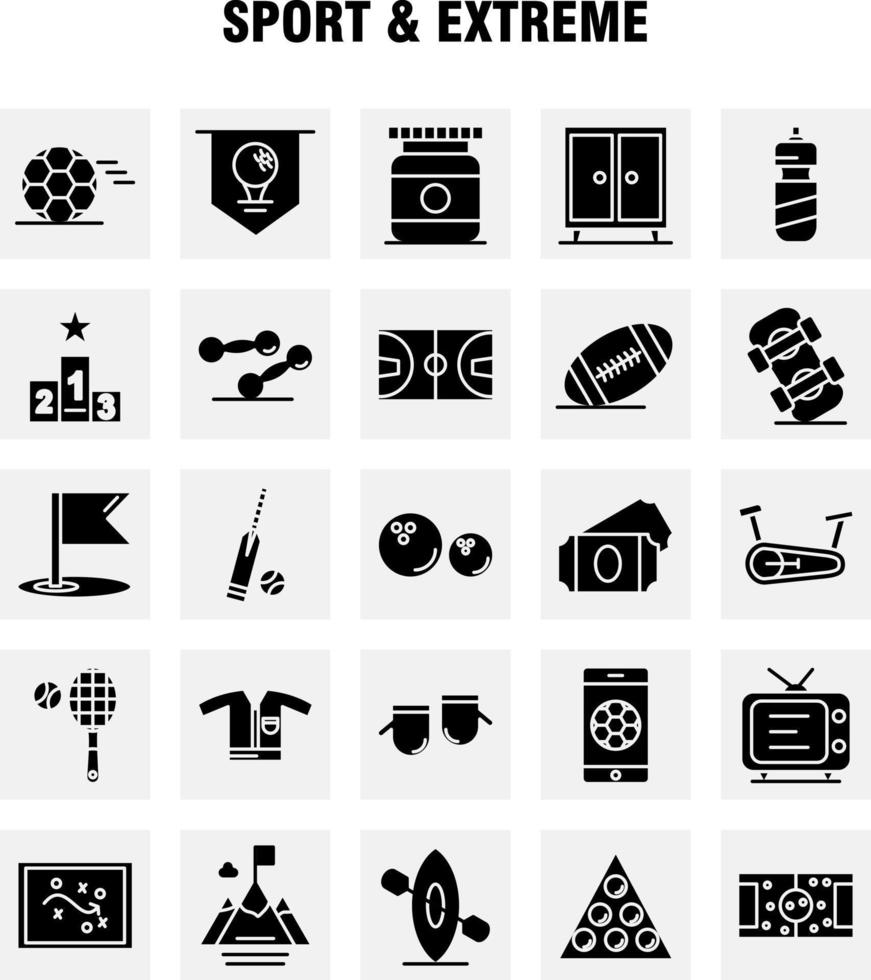 SPORT & EXTREME

2 1 3