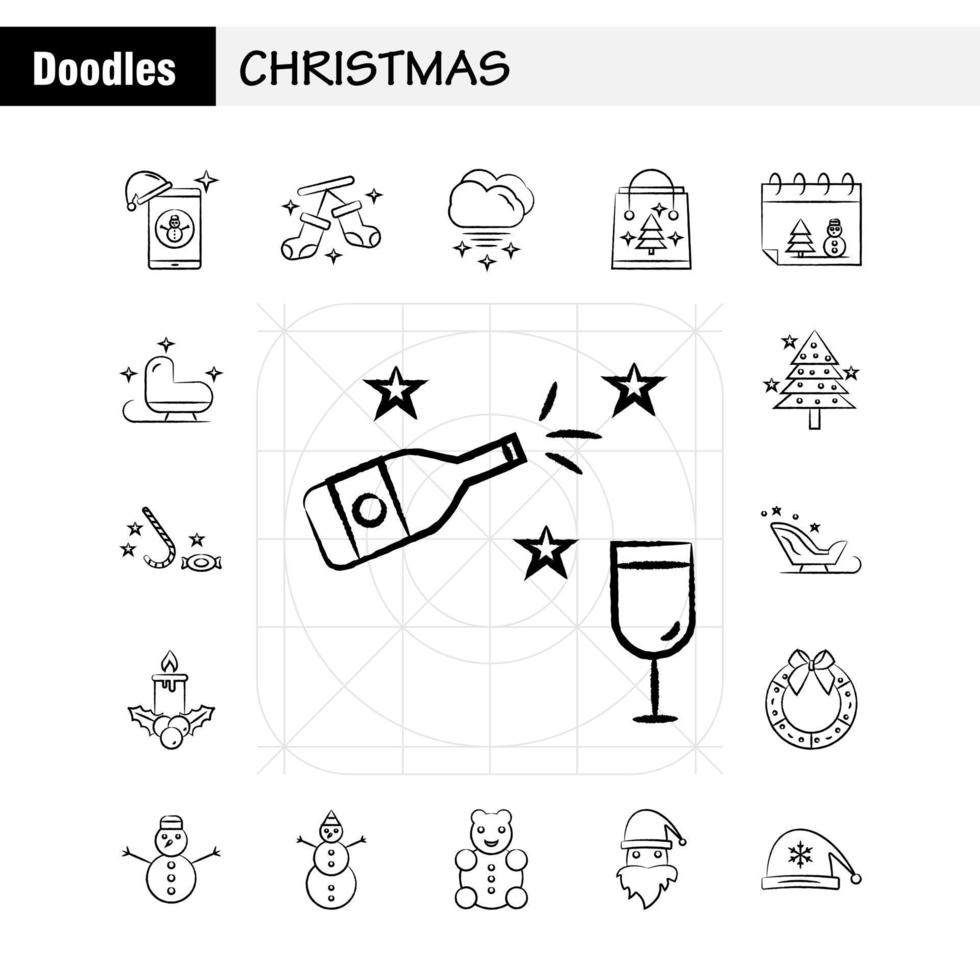 Doodles CHRISTMAS