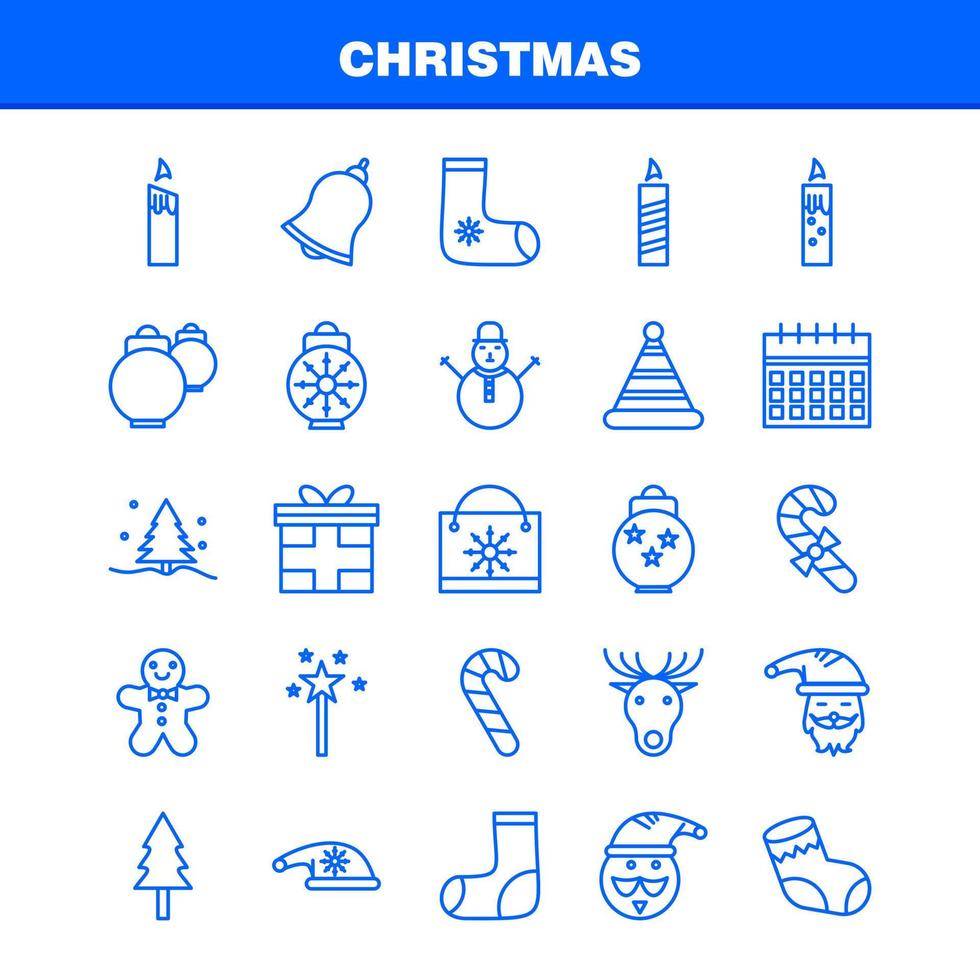 CHRISTMAS