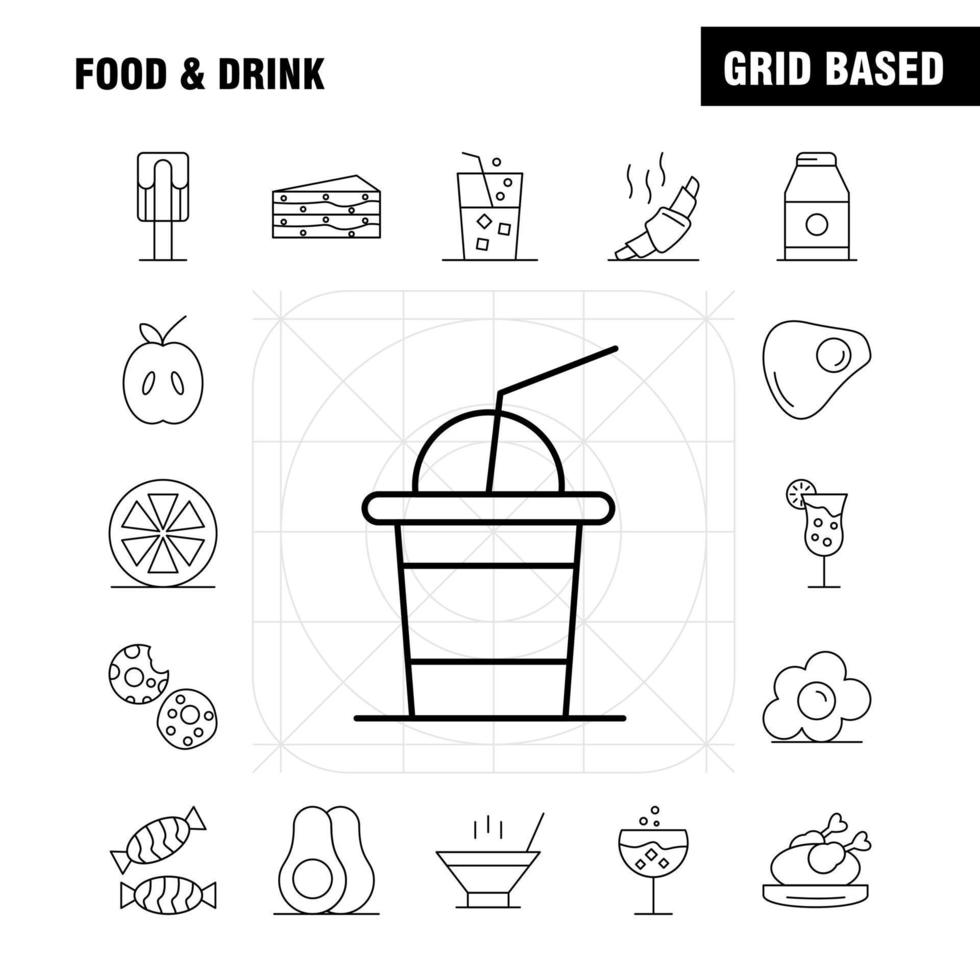 FOOD & DRINK

GRID BASED