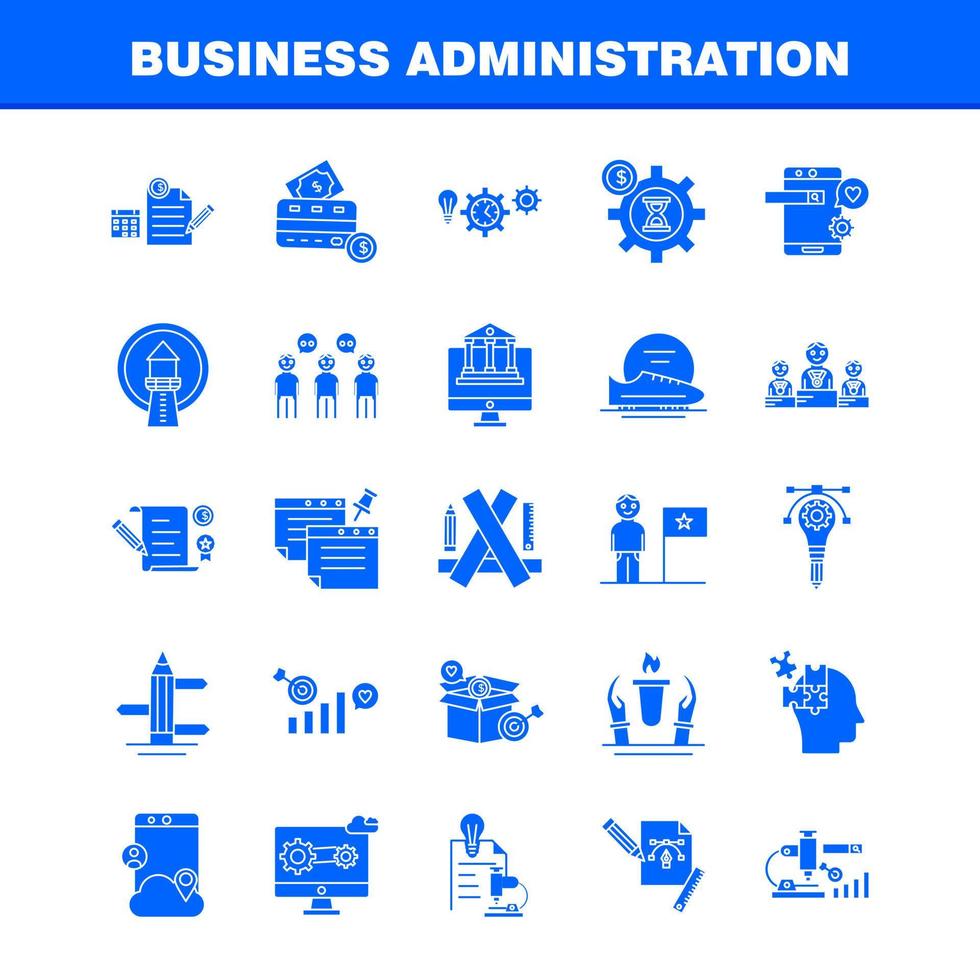 BUSINESS ADMINISTRATION